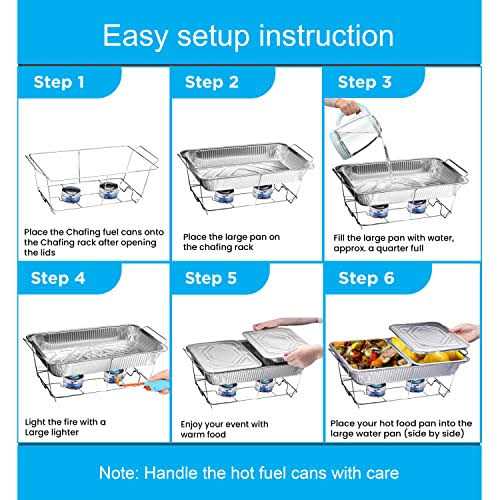 Easy setup instruction

Step 1

Place the Chafing fuel cans onto the Chafing rack after opening the lids

Step 2

Place the large pan on the chafing rack

Step 3

Fill the large pan with water, approx. a quarter full

Step 4

Light the fire with a Large lighter

Step 5

Enjoy your event with warm food

Step 6

Place your hot food pan into the large water pan (side by side)

Note: Handle the hot fuel cans with care