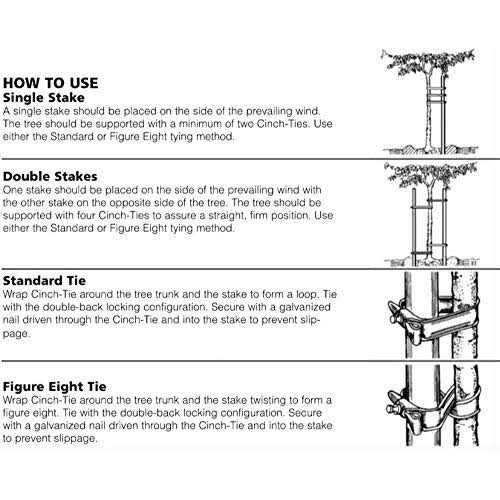 HOW TO USE
Single Stake
A single stake should be placed on the side of the prevailing wind. The tree should be supported with a minimum of two Cinch-Ties. Use either the Standard or Figure Eight tying method.

Double Stakes
One stake should be placed on the side of the prevailing wind with the other stake on the opposite side of the tree. The tree should be supported with four Cinch-Ties to assure a straight, firm position. Use either the Standard or Figure Eight tying method.

Standard Tie
Wrap Cinch-Tie around the tree trunk and the stake to form a loop. Tie with the double-back locking configuration. Secure with a galvanized nail driven through the Cinch-Tie and into the stake to prevent slippage.

Figure Eight Tie
Wrap Cinch-Tie around the tree trunk and the stake twisting to form a figure eight. Tie with the double-back locking configuration. Secure with a galvanized nail driven through the Cinch-Tie and into the stake to prevent slippage.