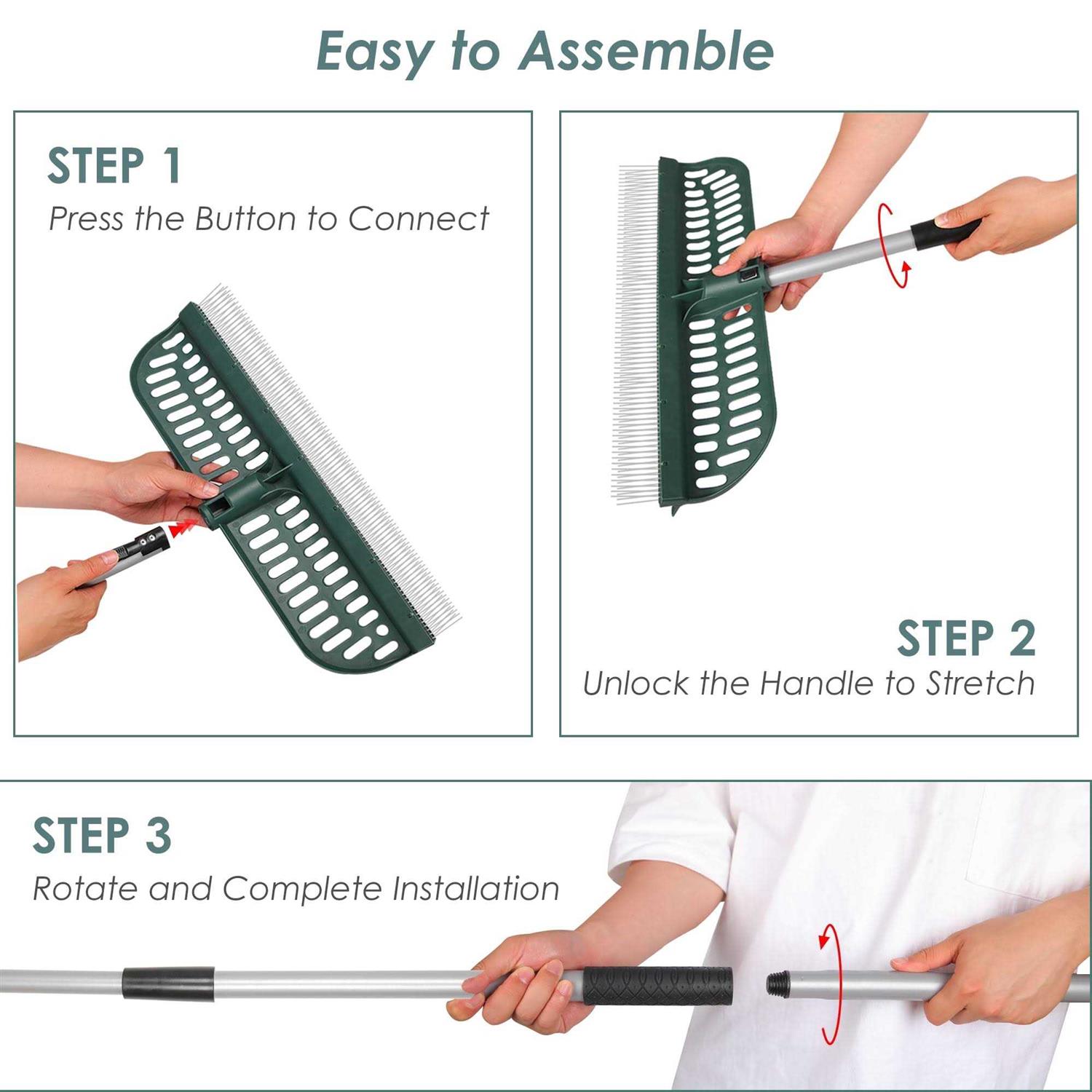 Easy to Assemble

STEP 1
Press the Button to Connect

STEP 2
Unlock the Handle to Stretch

STEP 3
Rotate and Complete Installation