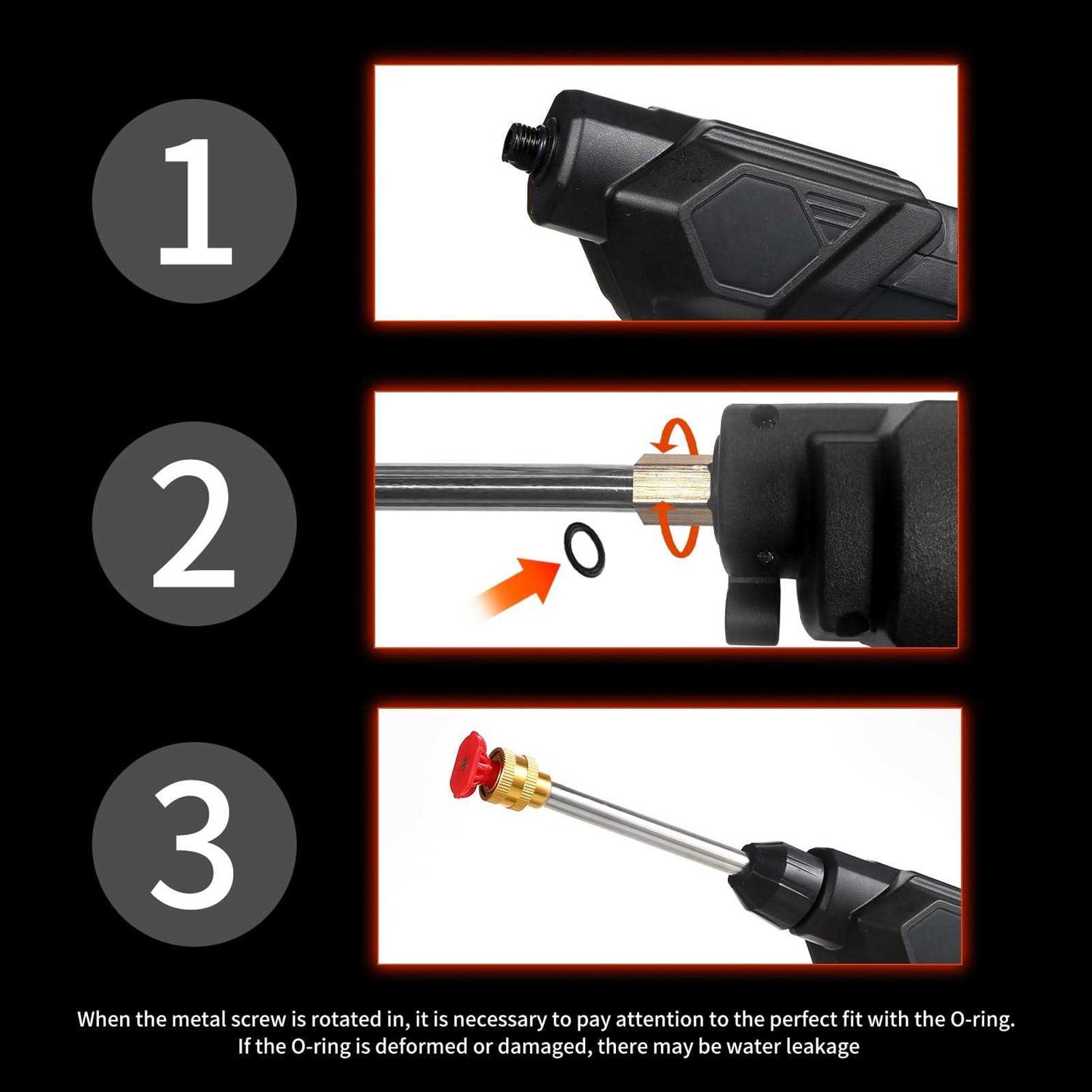 1

2

3

When the metal screw is rotated in, it is necessary to pay attention to the perfect fit with the O-ring. If the O-ring is deformed or damaged, there may be water leakage