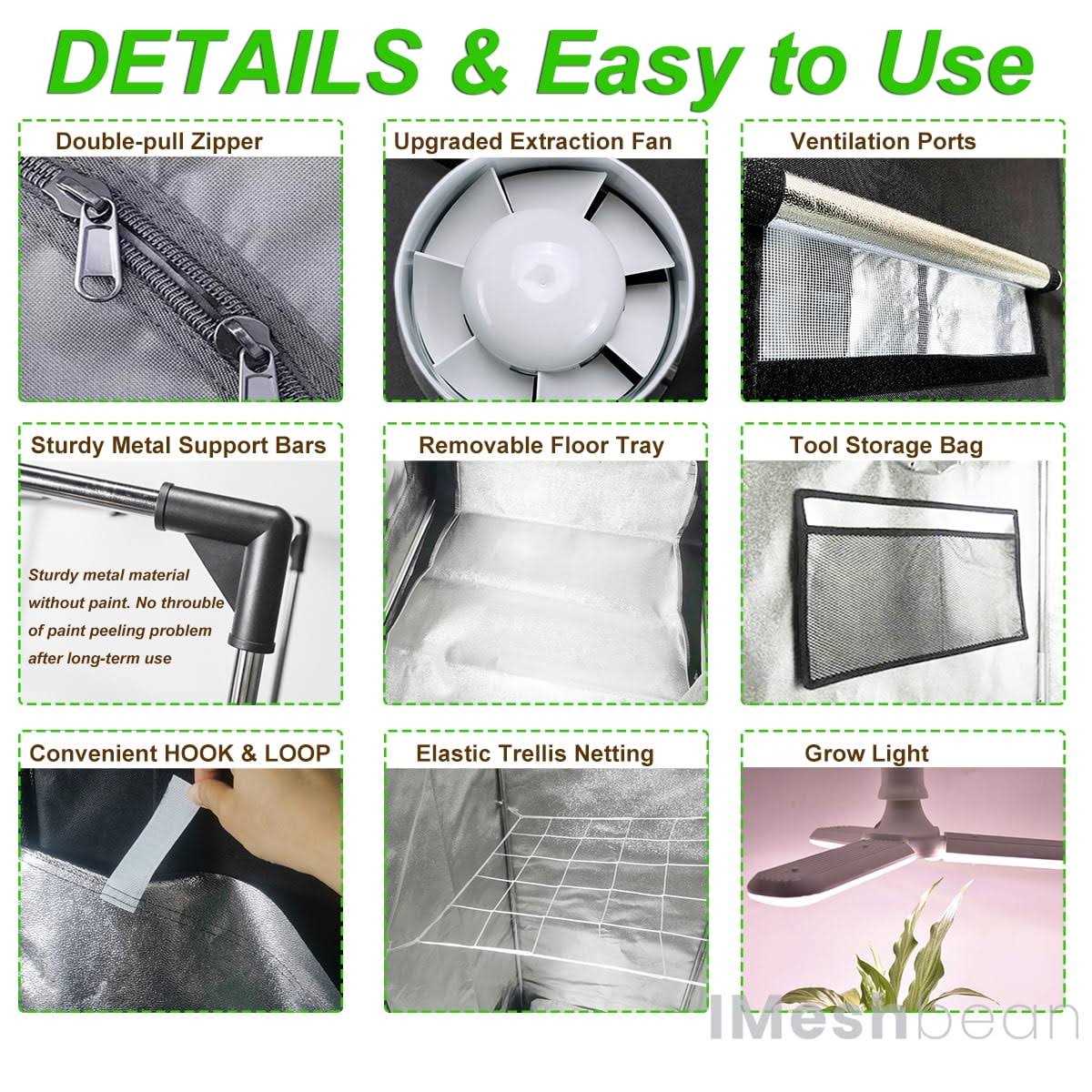 DETAILS & Easy to Use

Double-pull Zipper

Upgraded Extraction Fan

Ventilation Ports

Sturdy Metal Support Bars

Sturdy metal material without paint. No throuble of paint peeling problem after long-term use

Removable Floor Tray

Tool Storage Bag

Convenient HOOK & LOOP

Elastic Trellis Netting

Grow Light

IMeshbean