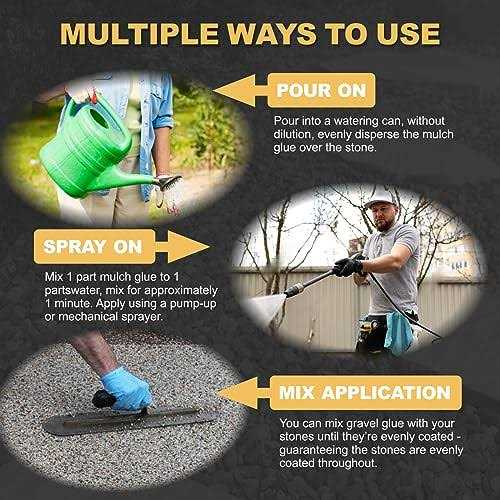 MULTIPLE WAYS TO USE

POUR ON

Pour into a watering can, without dilution, evenly disperse the mulch glue over the stone.

SPRAY ON

Mix 1 part mulch glue to 1 partswater, mix for approximately 1 minute. Apply using a pump-up or mechanical sprayer.

MIX APPLICATION

You can mix gravel glue with your stones until they're evenly coated - guaranteeing the stones are evenly coated throughout.