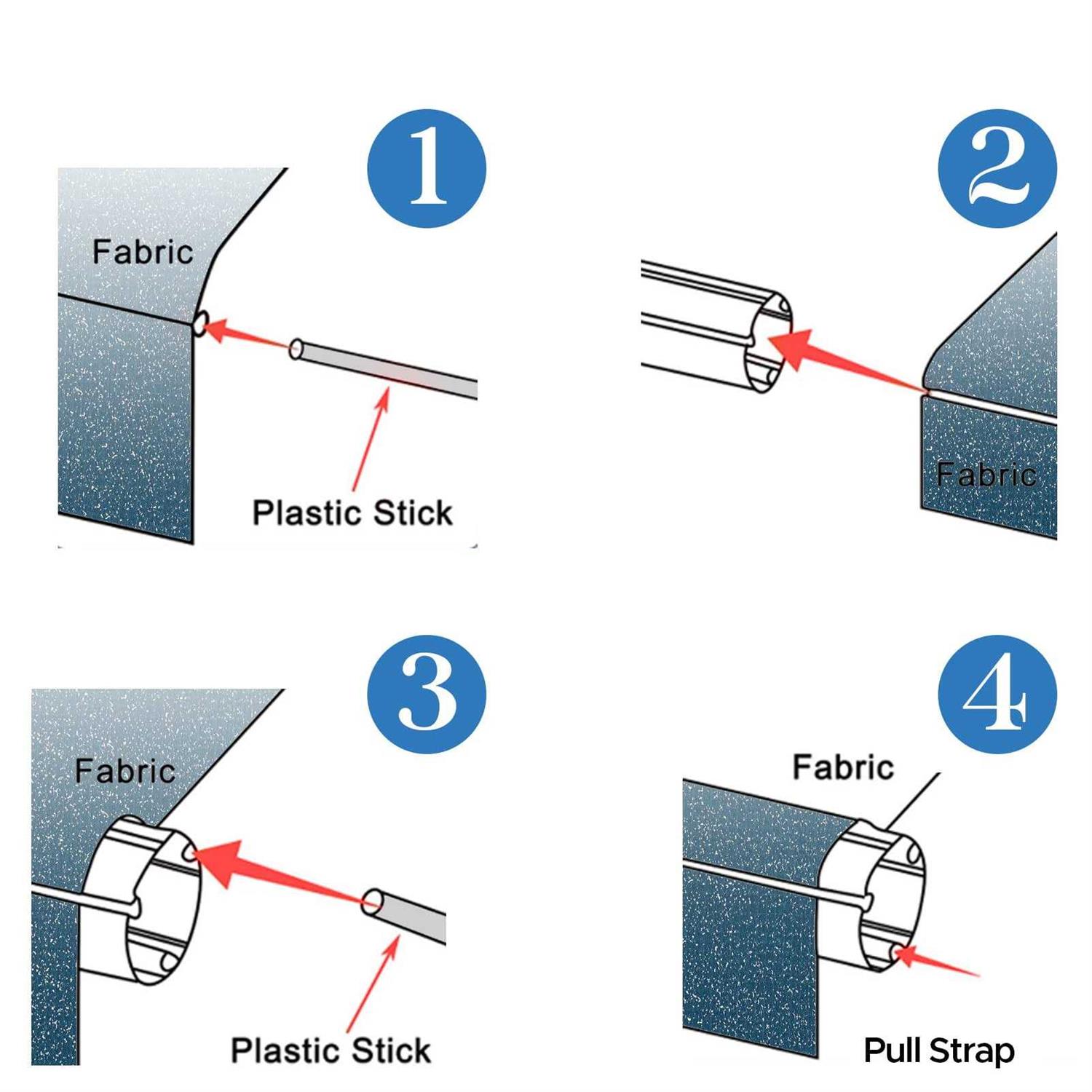 1

Fabric

Plastic Stick

2

Fabric

3

Fabric

Plastic Stick

4

Fabric

Pull Strap