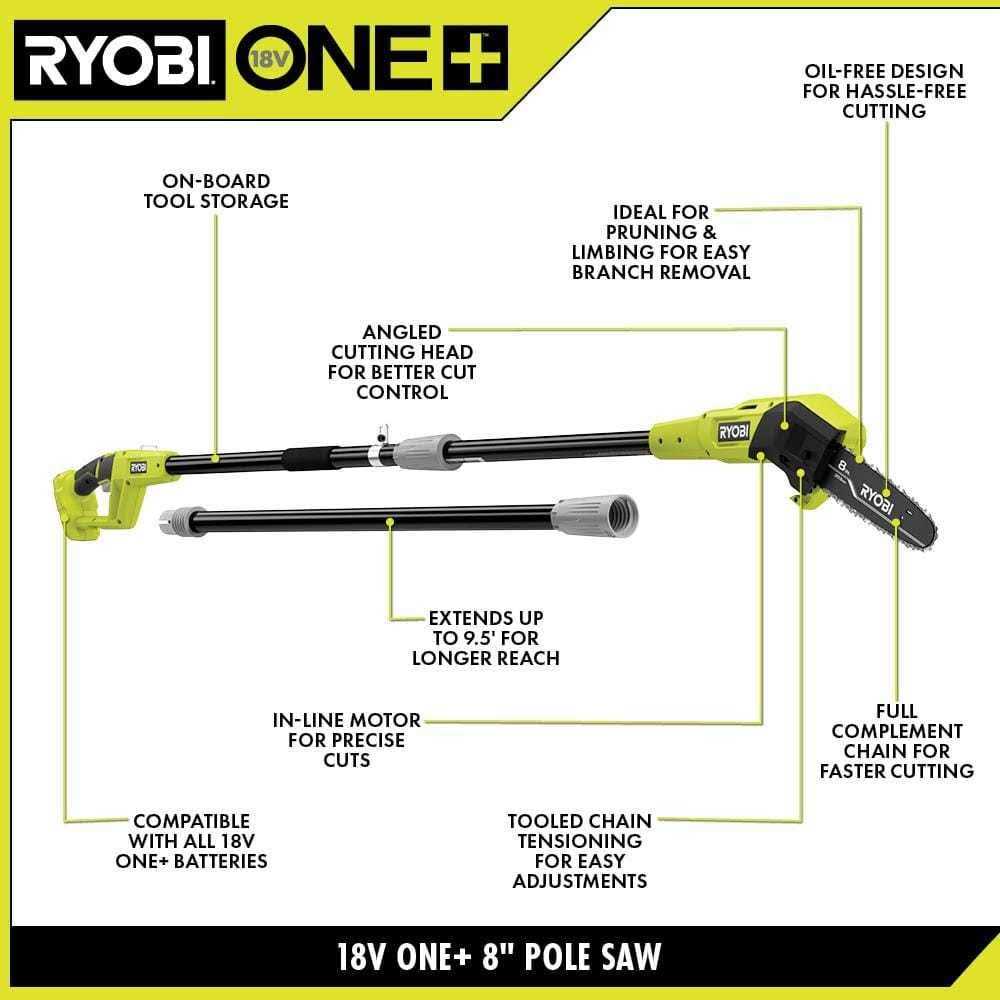 RYOBI 18V ONE+

OIL-FREE DESIGN FOR HASSLE-FREE CUTTING

ON-BOARD TOOL STORAGE

IDEAL FOR PRUNING & LIMBING FOR EASY BRANCH REMOVAL

ANGLED CUTTING HEAD FOR BETTER CUT CONTROL

RYOBI

8"

RYOBI

EXTENDS UP TO 9.5' FOR LONGER REACH

IN-LINE MOTOR FOR PRECISE CUTS

FULL COMPLEMENT CHAIN FOR FASTER CUTTING

COMPATIBLE WITH ALL 18V ONE+ BATTERIES

TOOLED CHAIN TENSIONING FOR EASY ADJUSTMENTS

18V ONE+ 8" POLE SAW