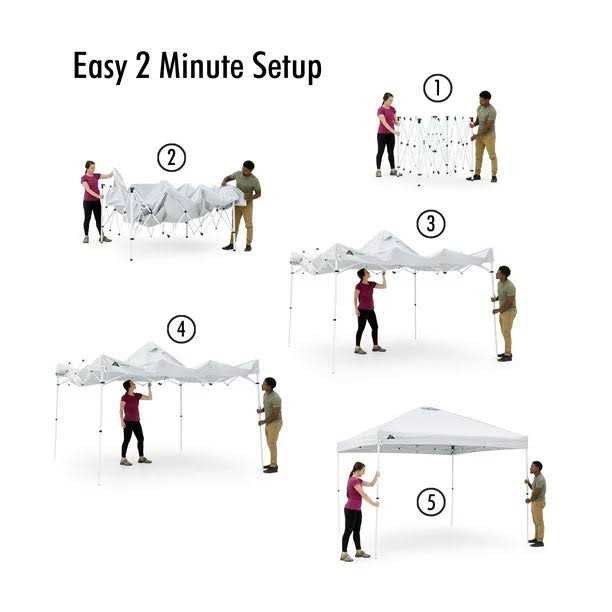 Easy 2 Minute Setup

1

2

3

4

5