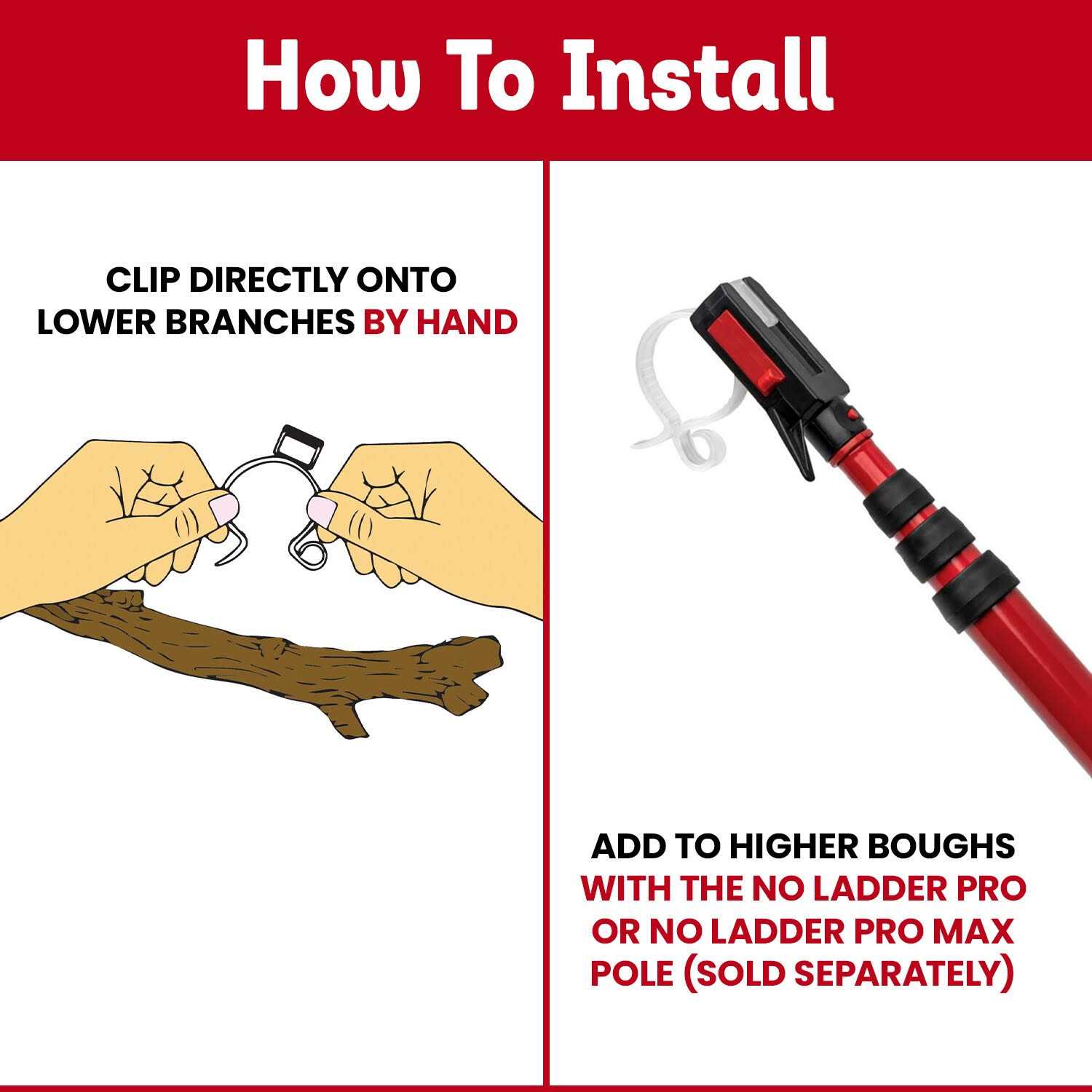 How To Install

CLIP DIRECTLY ONTO LOWER BRANCHES BY HAND

ADD TO HIGHER BOUGHS WITH THE NO LADDER PRO OR NO LADDER PRO MAX POLE (SOLD SEPARATELY)