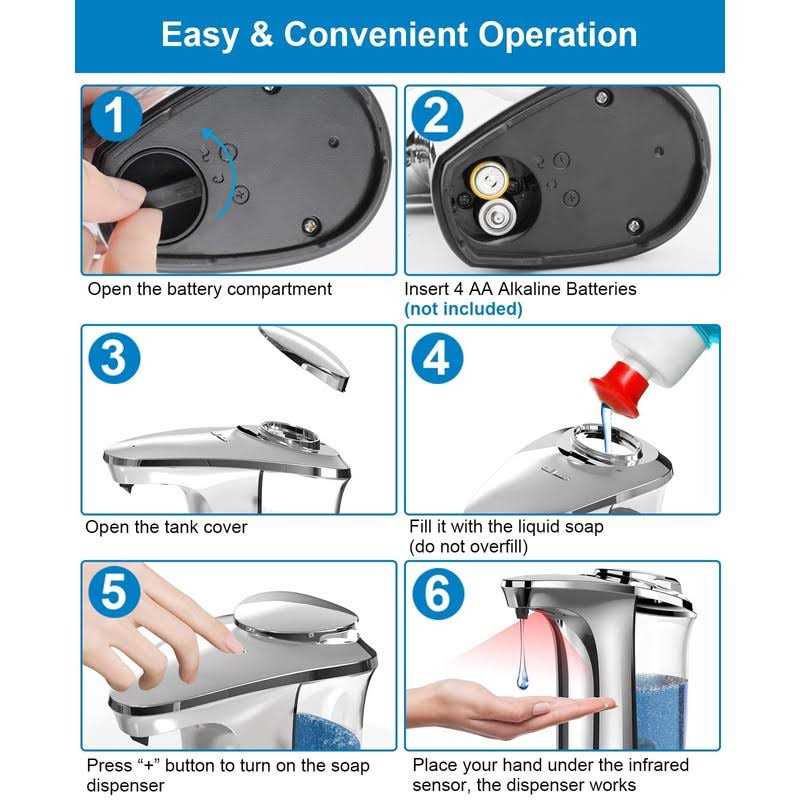 Easy & Convenient Operation

1

Open the battery compartment

2

Insert 4 AA Alkaline Batteries
(not included)

3

Open the tank cover

4

Fill it with the liquid soap
(do not overfill)

5

Press “+” button to turn on the soap dispenser

6

Place your hand under the infrared sensor, the dispenser works