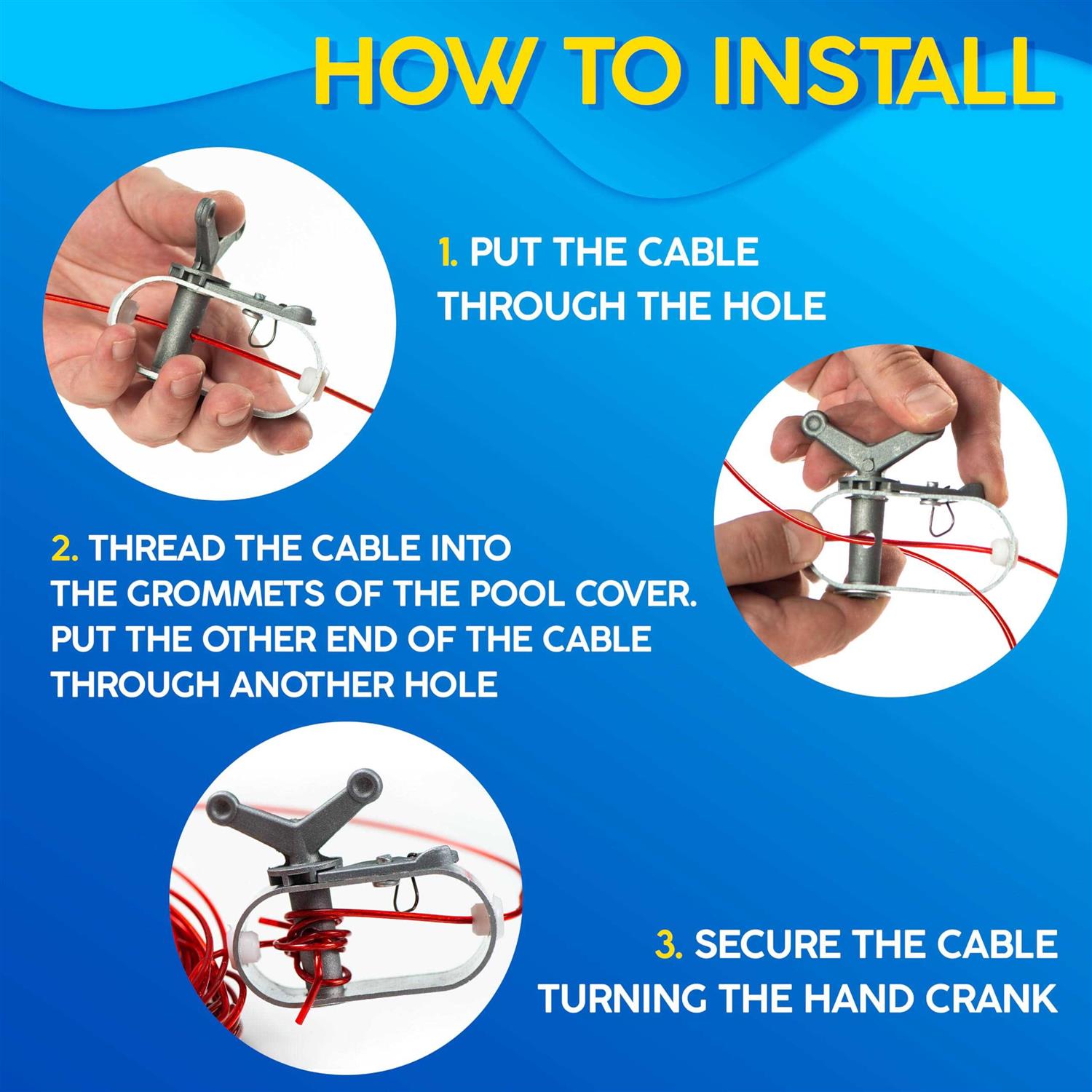 HOW TO INSTALL

1. PUT THE CABLE THROUGH THE HOLE

2. THREAD THE CABLE INTO THE GROMMETS OF THE POOL COVER. PUT THE OTHER END OF THE CABLE THROUGH ANOTHER HOLE

3. SECURE THE CABLE TURNING THE HAND CRANK