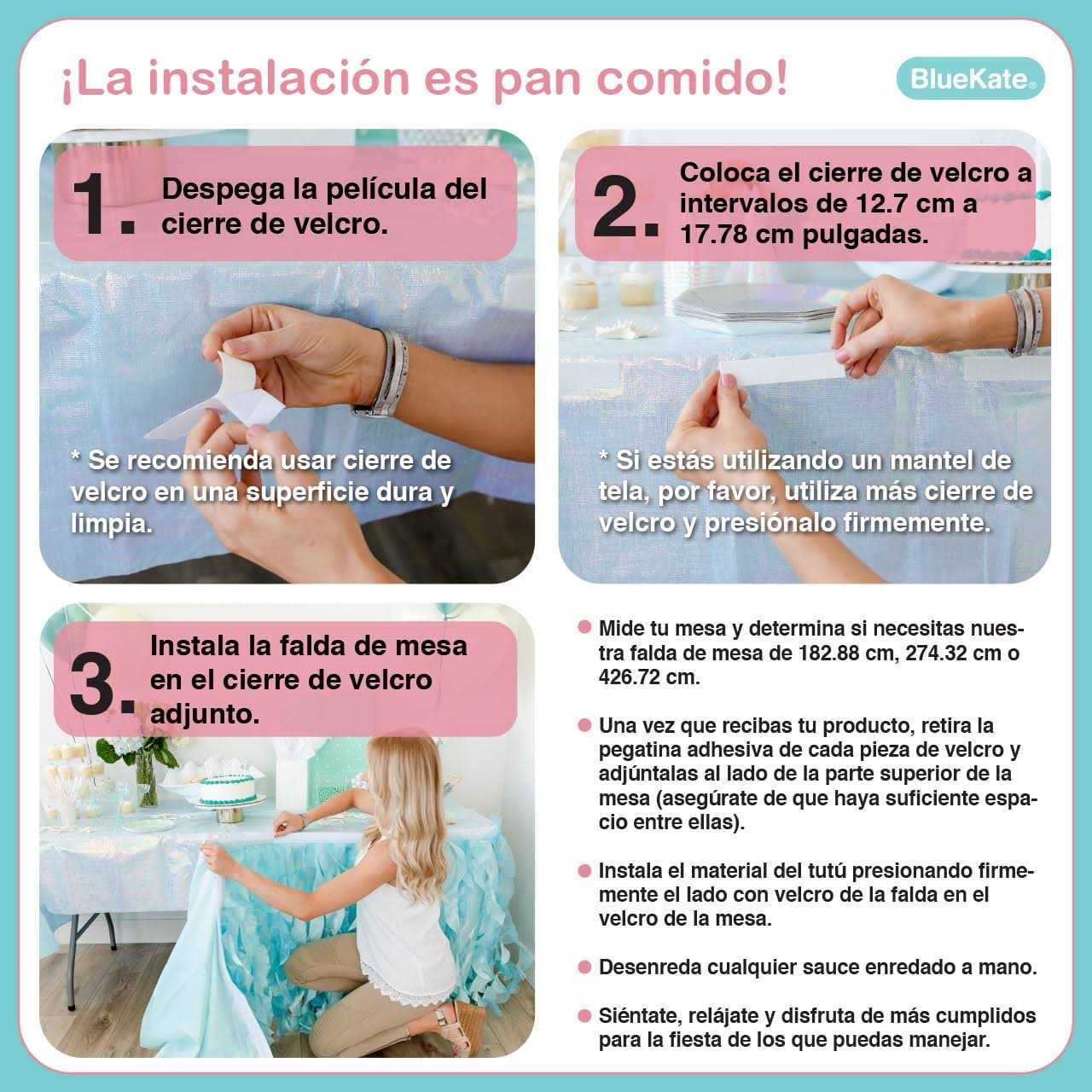 ¡La instalación es pan comido!

BlueKate®

1. Despega la película del cierre de velcro.

* Se recomienda usar cierre de velcro en una superficie dura y limpia.

2. Coloca el cierre de velcro a intervalos de 12.7 cm a 17.78 cm pulgadas.

* Si estás utilizando un mantel de tela, por favor, utiliza más cierre de velcro y presiónalo firmemente.

3. Instala la falda de mesa en el cierre de velcro adjunto.

Mide tu mesa y determina si necesitas nuestra falda de mesa de 182.88 cm, 274.32 cm o 426.72 cm.

Una vez que recibas tu producto, retira la pegatina adhesiva de cada pieza de velcro y adjúntalas al lado de la parte superior de la mesa (asegúrate de que haya suficiente espacio entre ellas).

Instala el material del tutú presionando firmemente el lado con velcro de la falda en el velcro de la mesa.

Desenreda cualquier sauce enredado a mano.

Siéntate, relájate y disfruta de más cumplidos para la fiesta de los que puedas manejar.