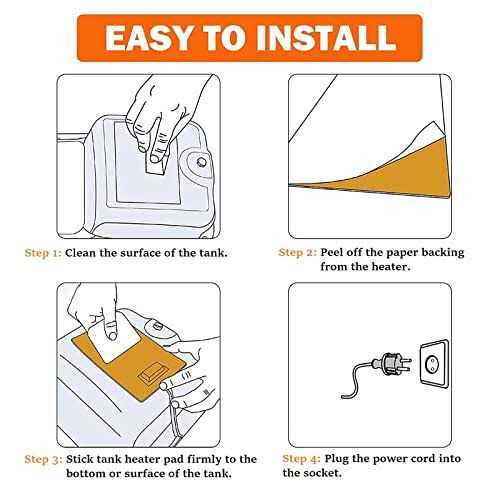 EASY TO INSTALL

Step 1: Clean the surface of the tank.

Step 2: Peel off the paper backing from the heater.

Step 3: Stick tank heater pad firmly to the bottom or surface of the tank.

Step 4: Plug the power cord into the socket.