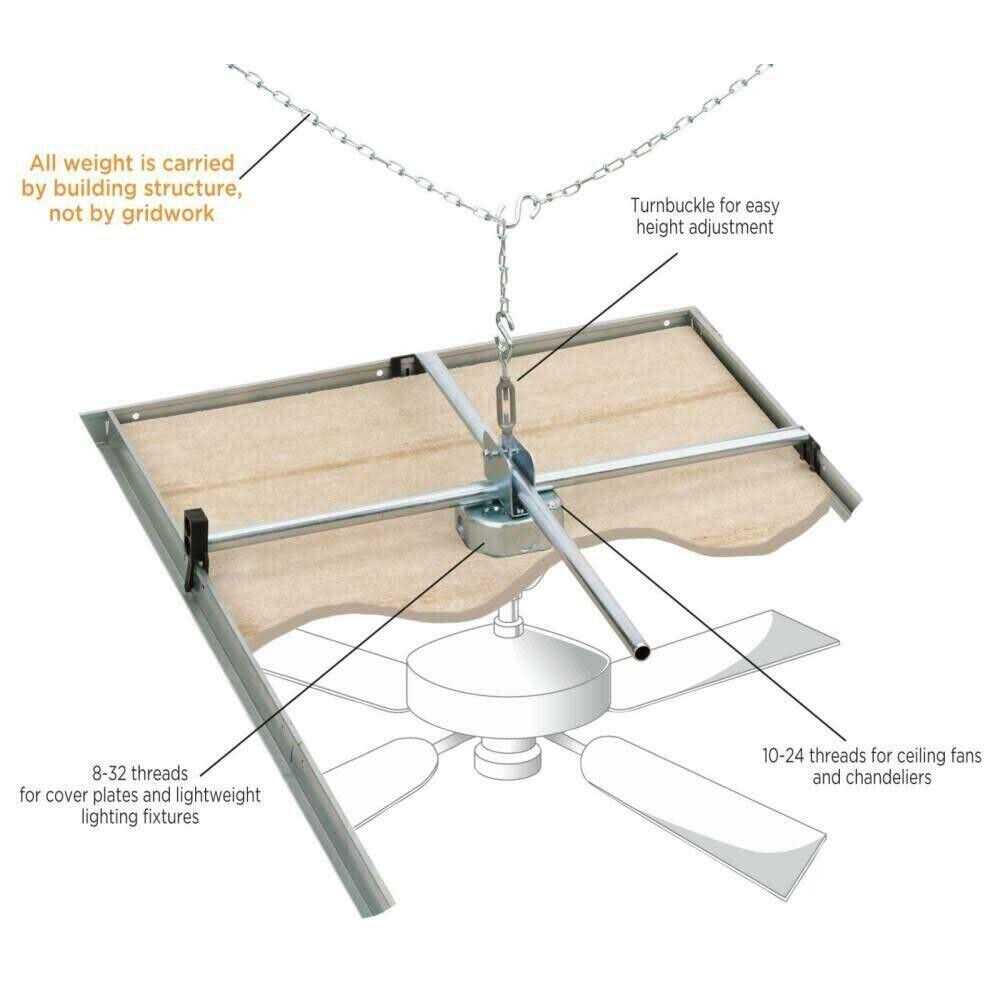 All weight is carried by building structure, not by gridwork

Turnbuckle for easy height adjustment

8-32 threads for cover plates and lightweight lighting fixtures

10-24 threads for ceiling fans and chandeliers