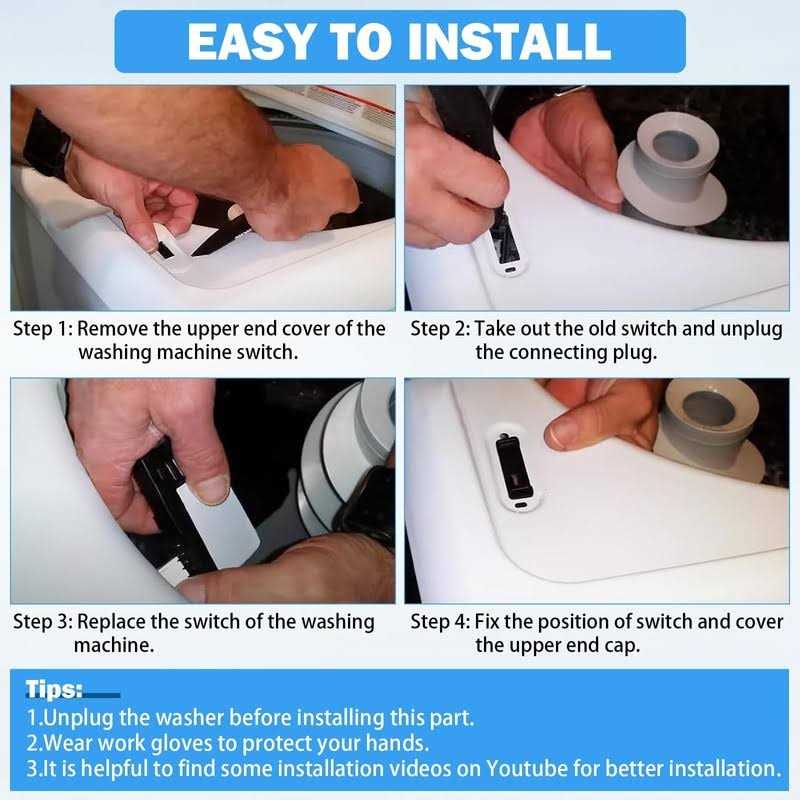 EASY TO INSTALL

Step 1: Remove the upper end cover of the washing machine switch.

Step 2: Take out the old switch and unplug the connecting plug.

Step 3: Replace the switch of the washing machine.

Step 4: Fix the position of switch and cover the upper end cap.

Tips:
1.Unplug the washer before installing this part.
2.Wear work gloves to protect your hands.
3.It is helpful to find some installation videos on Youtube for better installation.