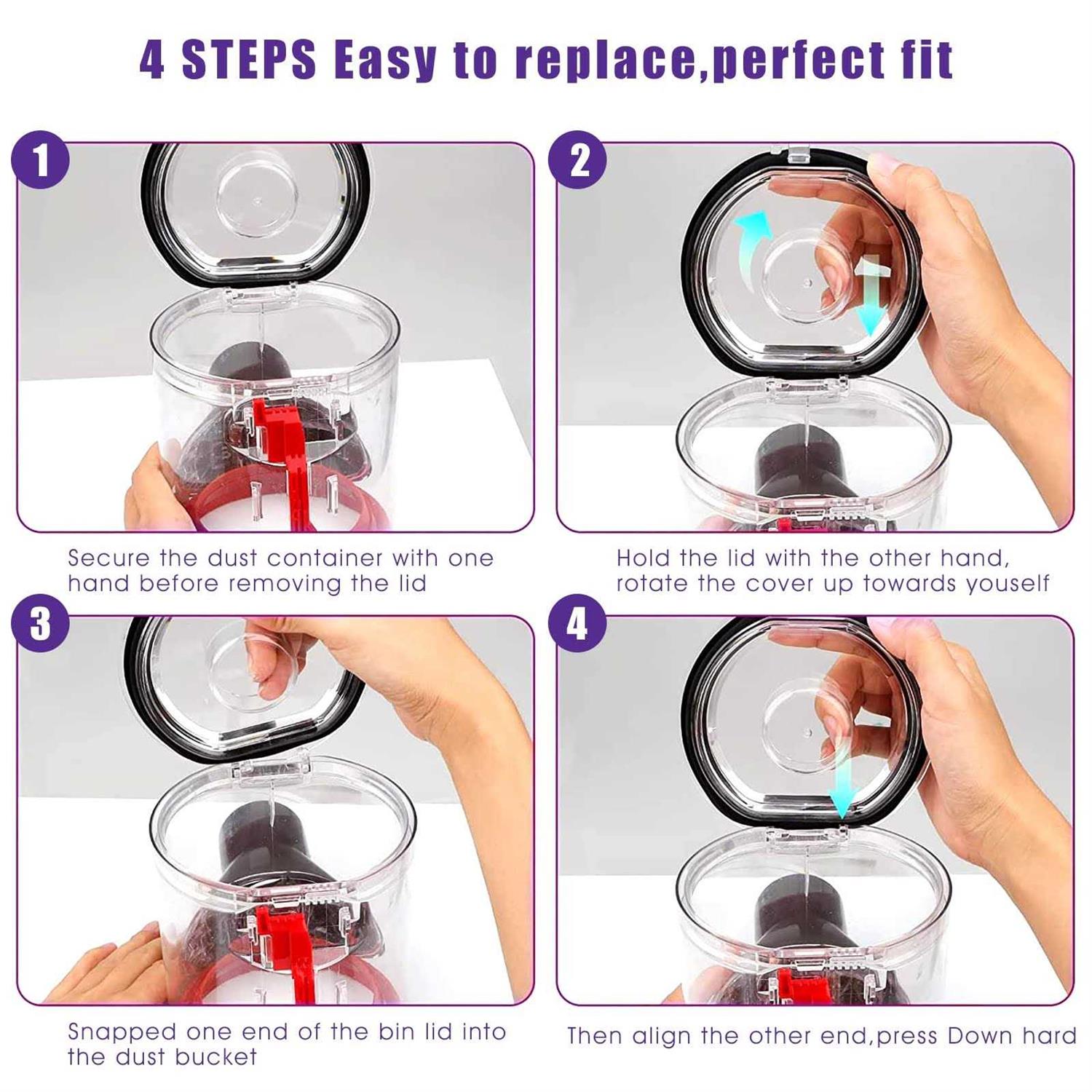 4 STEPS Easy to replace,perfect fit

1

Secure the dust container with one hand before removing the lid

2

Hold the lid with the other hand, rotate the cover up towards youself

3

Snapped one end of the bin lid into the dust bucket

4

Then align the other end,press Down hard