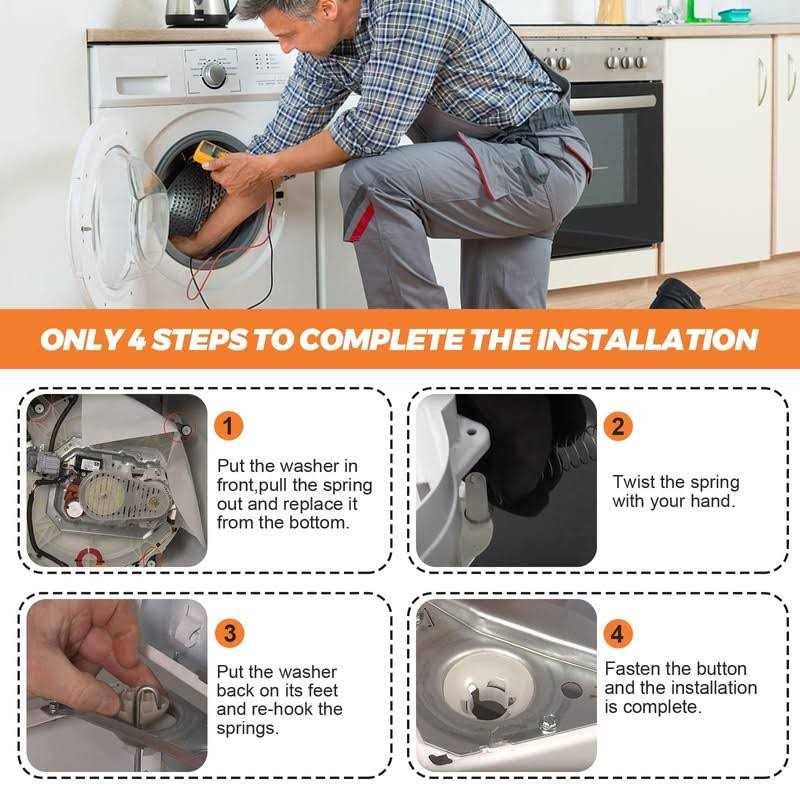 ONLY 4 STEPS TO COMPLETE THE INSTALLATION

1

Put the washer in front,pull the spring out and replace it from the bottom.

2

Twist the spring with your hand.

3

Put the washer back on its feet and re-hook the springs.

4

Fasten the button and the installation is complete.