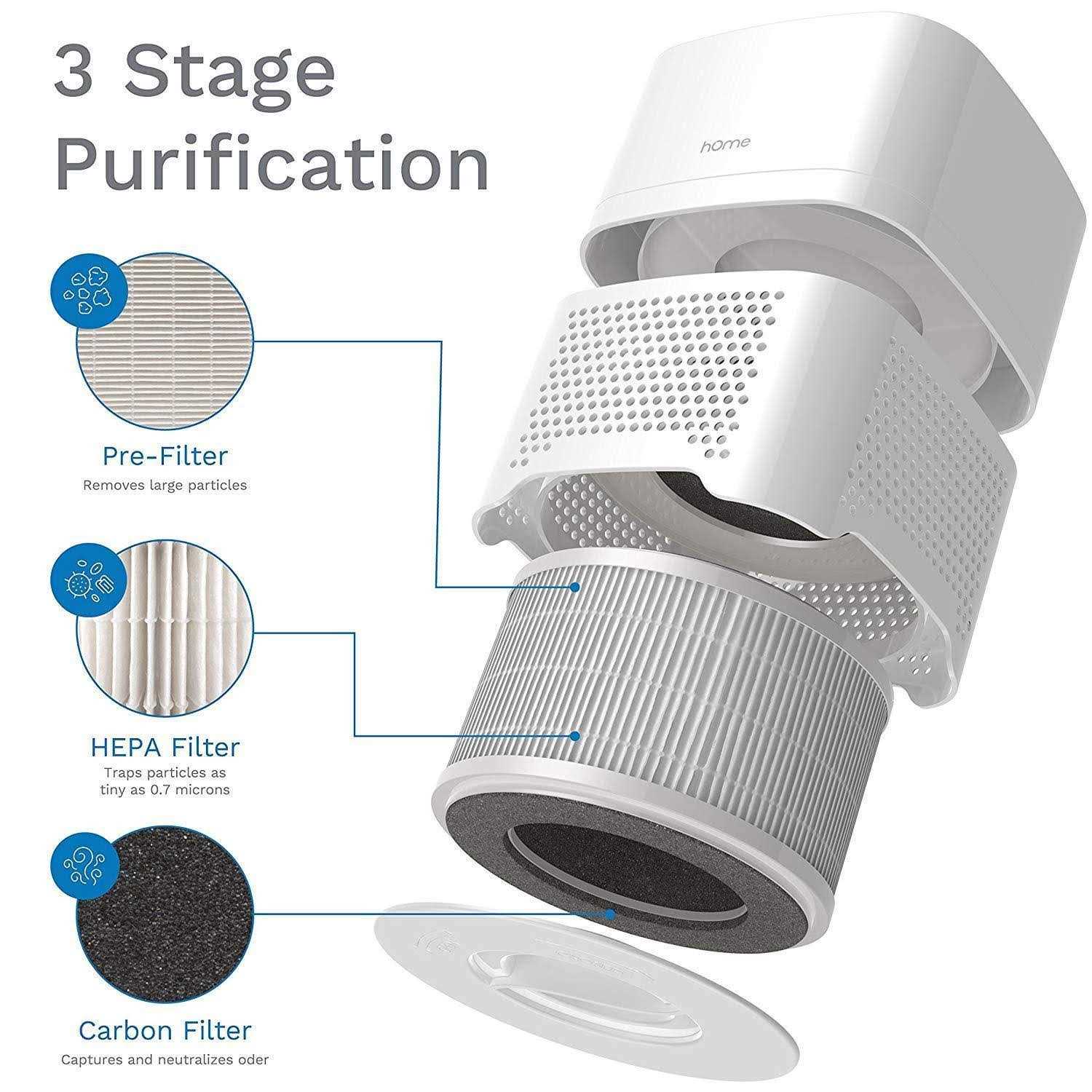 3 Stage Purification

hOme

Pre-Filter
Removes large particles

HEPA Filter
Traps particles as tiny as 0.7 microns

Carbon Filter
Captures and neutralizes oder