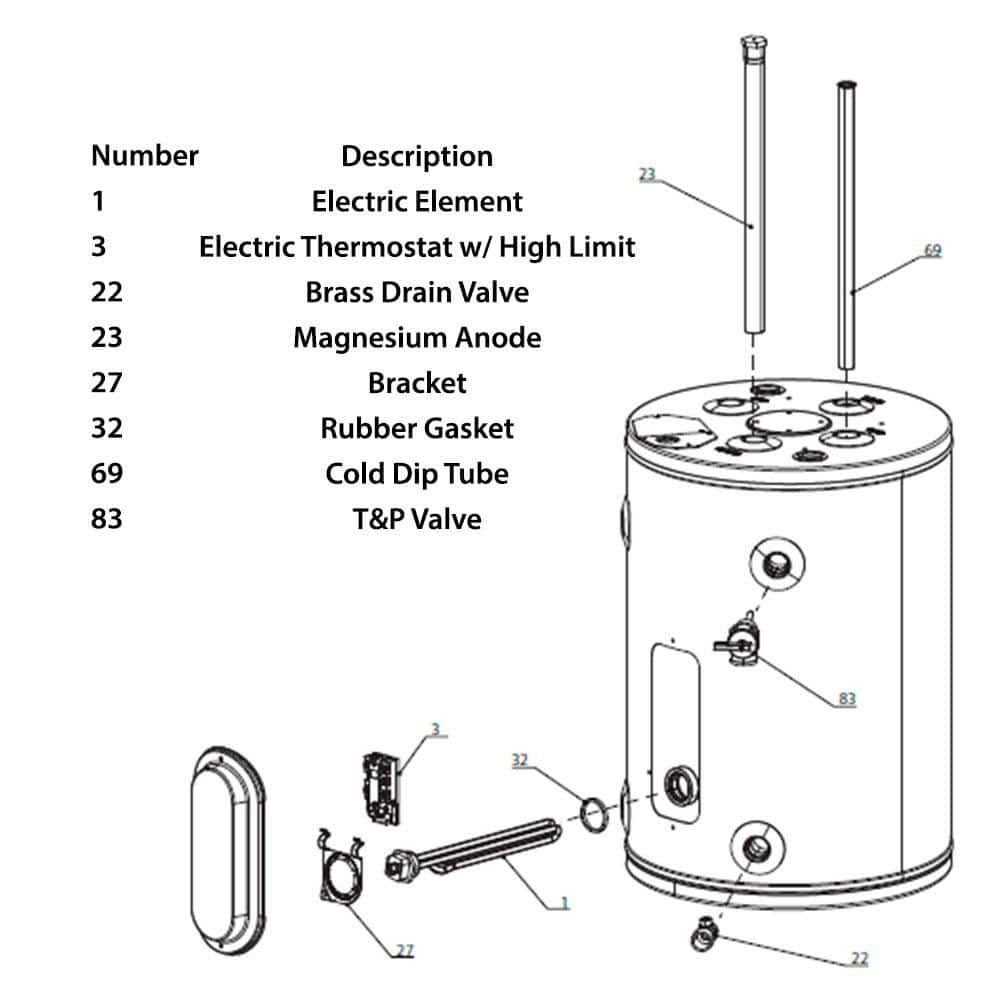 | Number | Description |
|---|---|
| 1 | Electric Element |
| 3 | Electric Thermostat w/ High Limit |
| 22 | Brass Drain Valve |
| 23 | Magnesium Anode |
| 27 | Bracket |
| 32 | Rubber Gasket |
| 69 | Cold Dip Tube |
| 83 | T&P Valve |

23
69
83
3
32
1
27
22