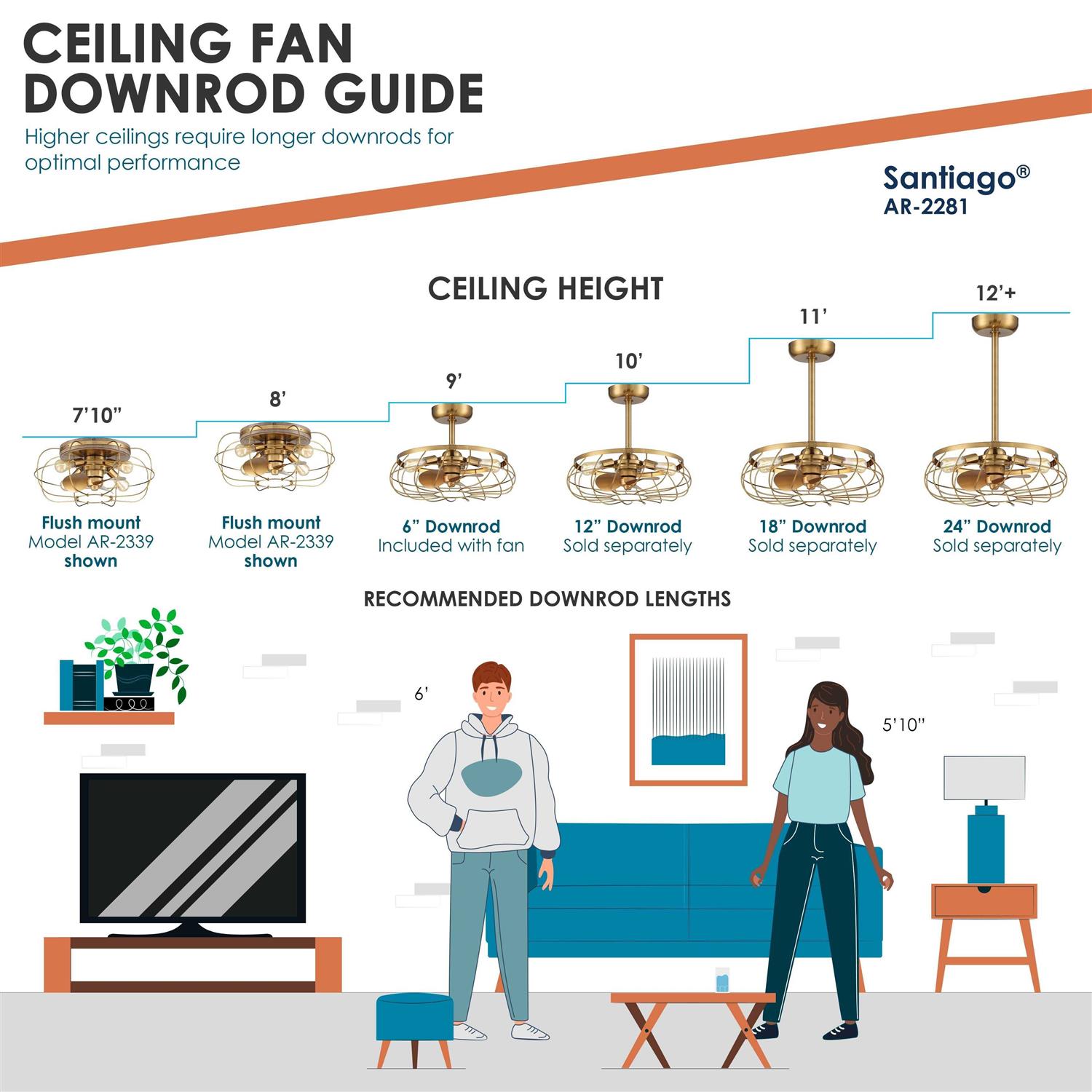 CEILING FAN DOWNROD GUIDE

Higher ceilings require longer downrods for optimal performance

Santiago®
AR-2281

CEILING HEIGHT

7'10"
8'
9'
10'
11'
12'+

Flush mount
Model AR-2339
shown

Flush mount
Model AR-2339
shown

6" Downrod
Included with fan

12" Downrod
Sold separately

18" Downrod
Sold separately

24" Downrod
Sold separately

RECOMMENDED DOWNROD LENGTHS

6'

5'10"