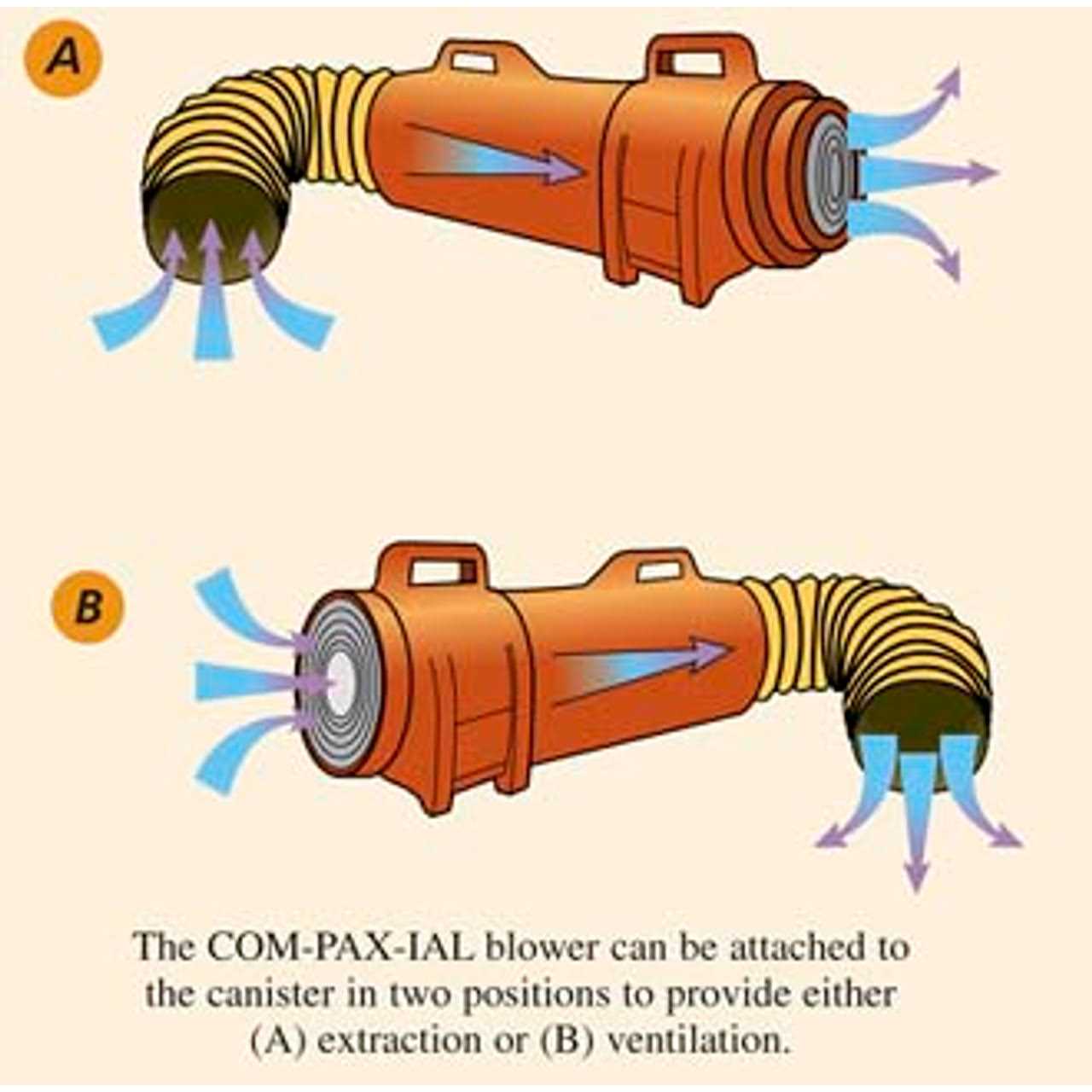 A

B

The COM-PAX-IAL blower can be attached to the canister in two positions to provide either (A) extraction or (B) ventilation.