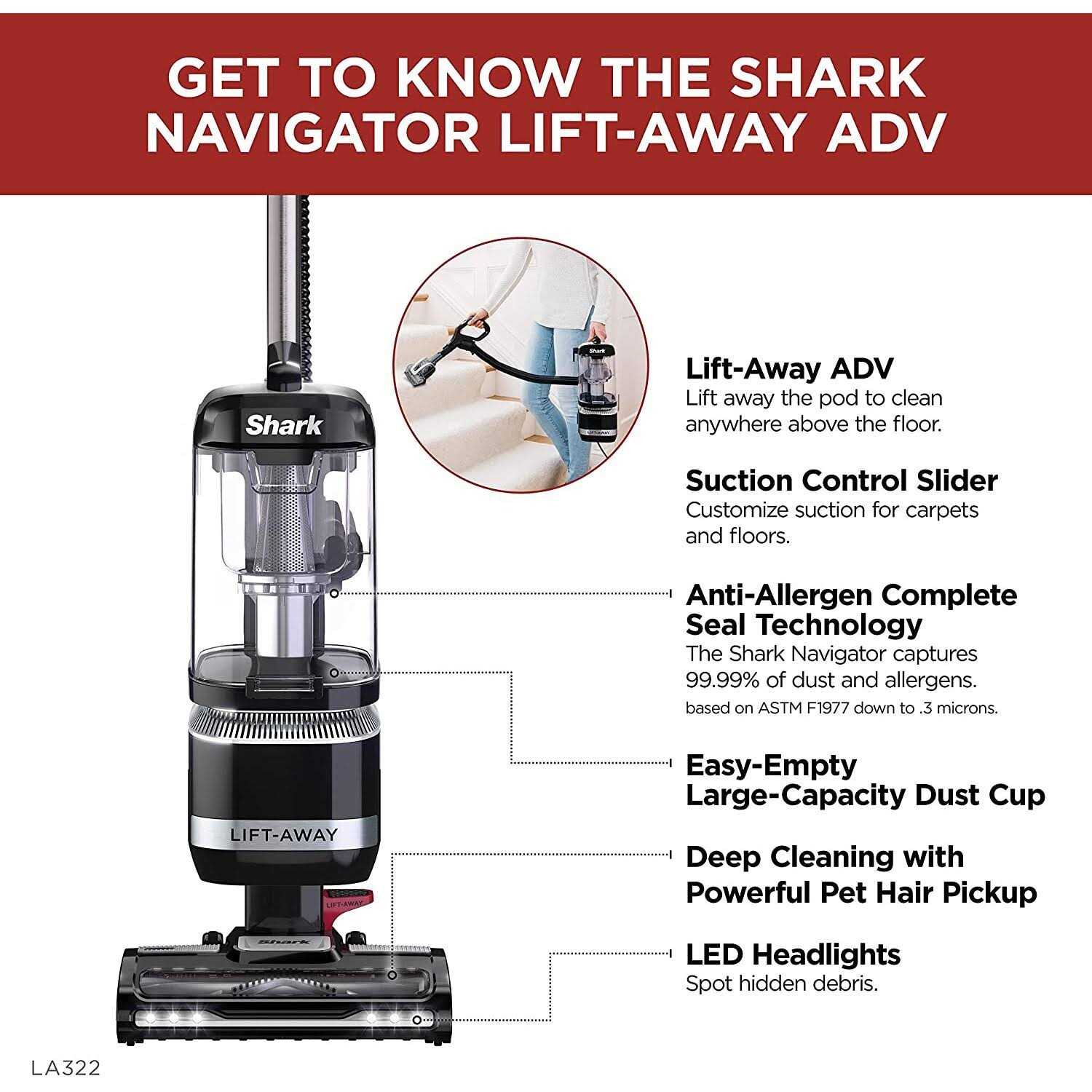 GET TO KNOW THE SHARK NAVIGATOR LIFT-AWAY ADV

Shark

LIFT-AWAY

LIFT-AWAY

Shark

Shark

LIFT-AWAY

Lift-Away ADV
Lift away the pod to clean anywhere above the floor.

Suction Control Slider
Customize suction for carpets and floors.

Anti-Allergen Complete Seal Technology
The Shark Navigator captures 99.99% of dust and allergens.
based on ASTM F1977 down to .3 microns.

Easy-Empty Large-Capacity Dust Cup

Deep Cleaning with Powerful Pet Hair Pickup

LED Headlights
Spot hidden debris.

LA322