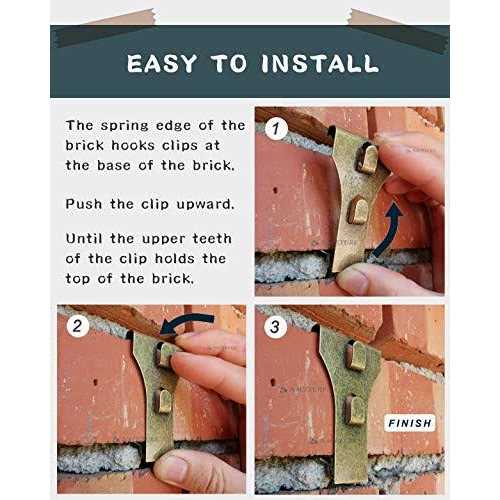 EASY TO INSTALL

The spring edge of the brick hooks clips at the base of the brick.

Push the clip upward.

Until the upper teeth of the clip holds the top of the brick.

1

2

3

FINISH