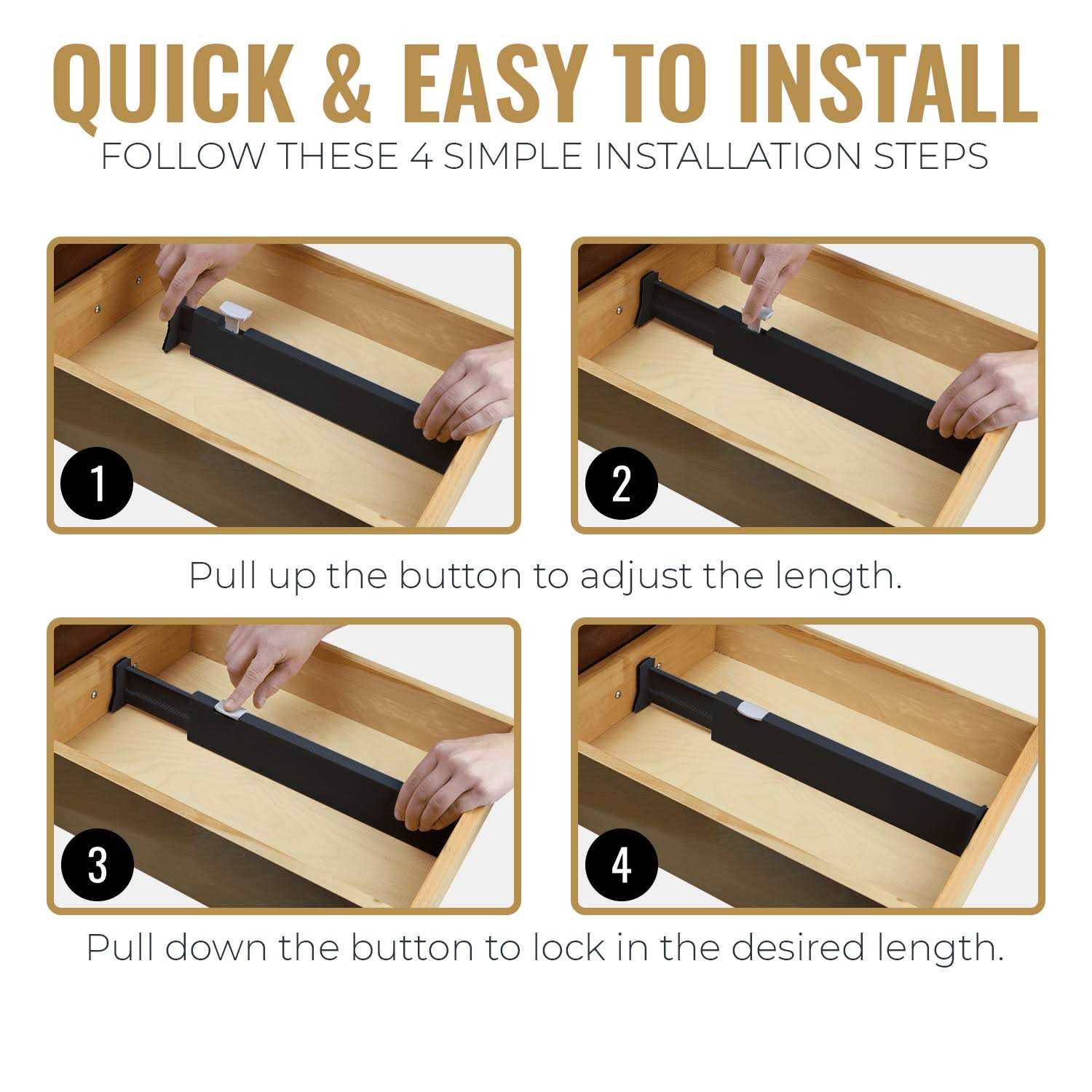 QUICK & EASY TO INSTALL
FOLLOW THESE 4 SIMPLE INSTALLATION STEPS

1

2

Pull up the button to adjust the length.

3

4

Pull down the button to lock in the desired length.