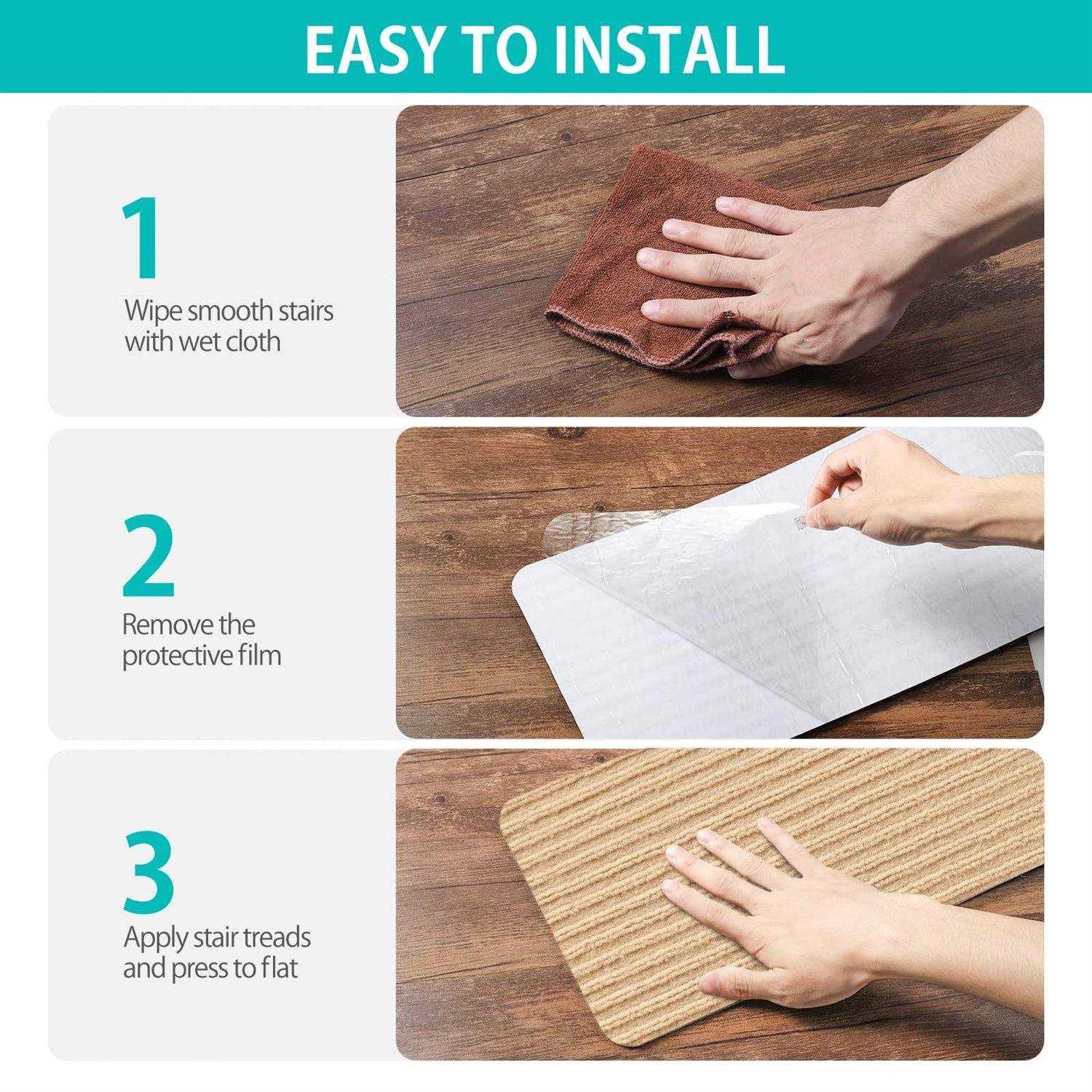 EASY TO INSTALL

1
Wipe smooth stairs with wet cloth

2
Remove the protective film

3
Apply stair treads and press to flat