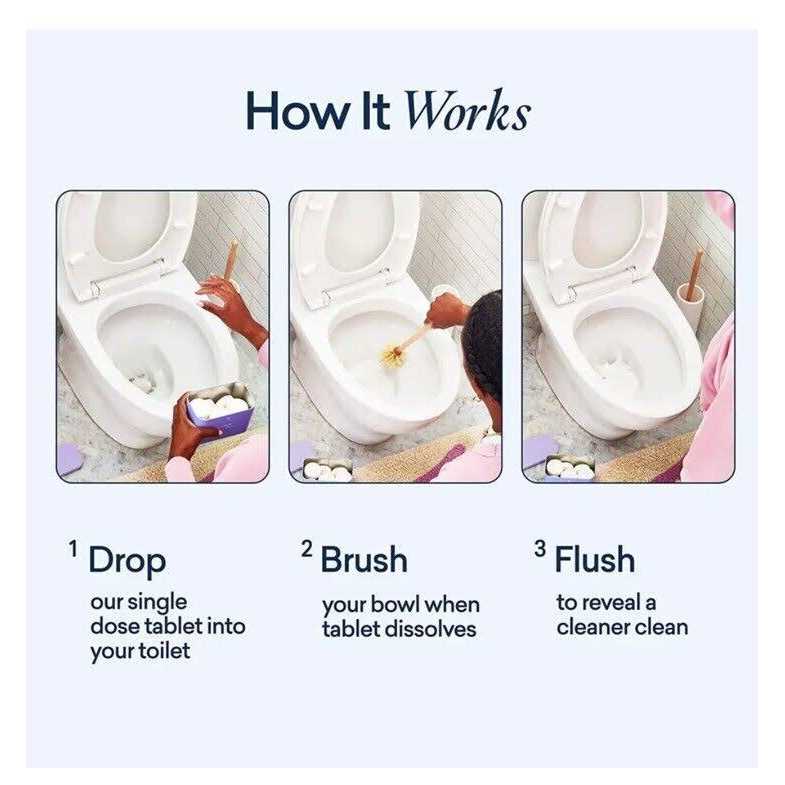 How It Works

1 Drop
our single dose tablet into your toilet

2 Brush
your bowl when tablet dissolves

3 Flush
to reveal a cleaner clean