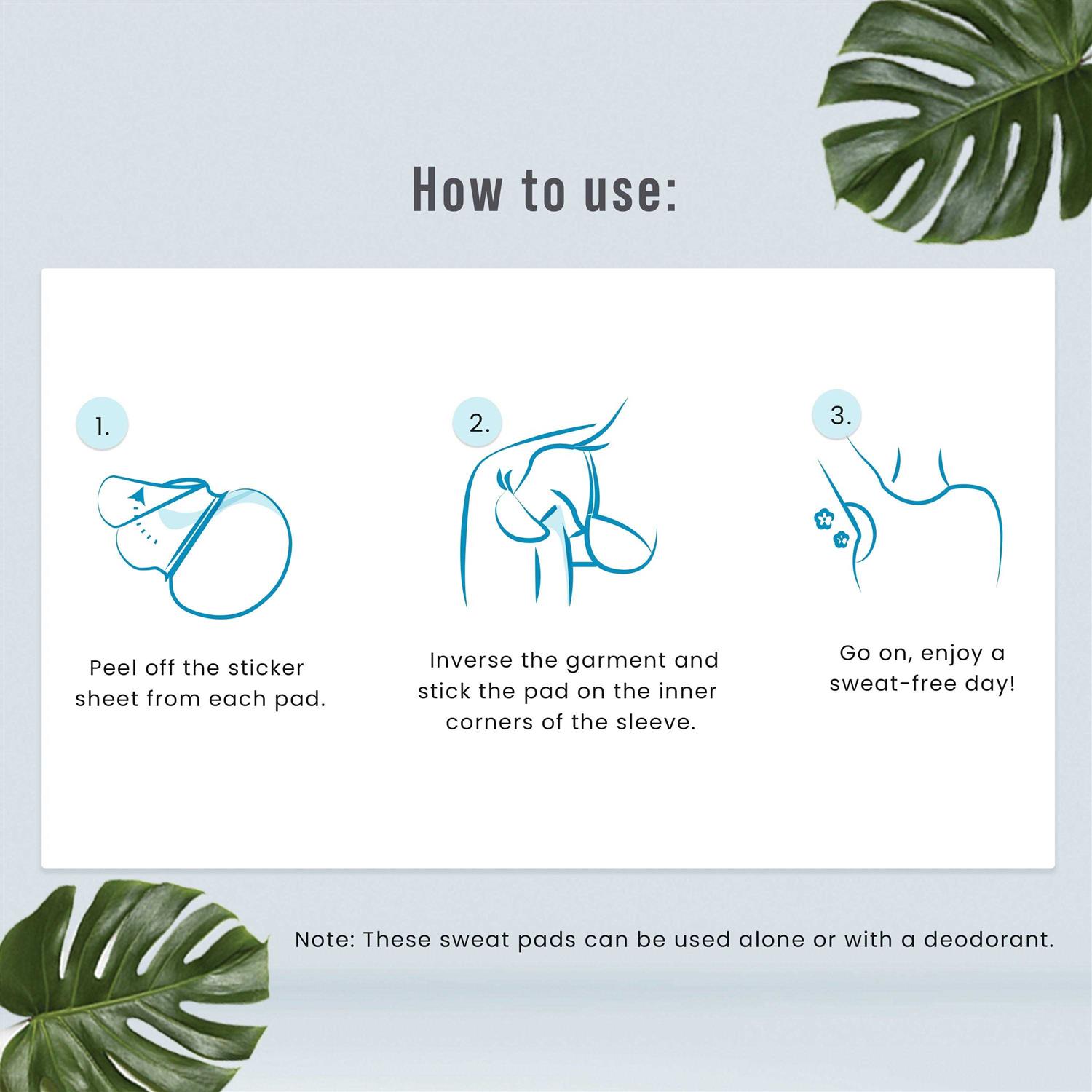 How to use:

1.

Peel off the sticker sheet from each pad.

2.

Inverse the garment and stick the pad on the inner corners of the sleeve.

3.

Go on, enjoy a sweat-free day!

Note: These sweat pads can be used alone or with a deodorant.