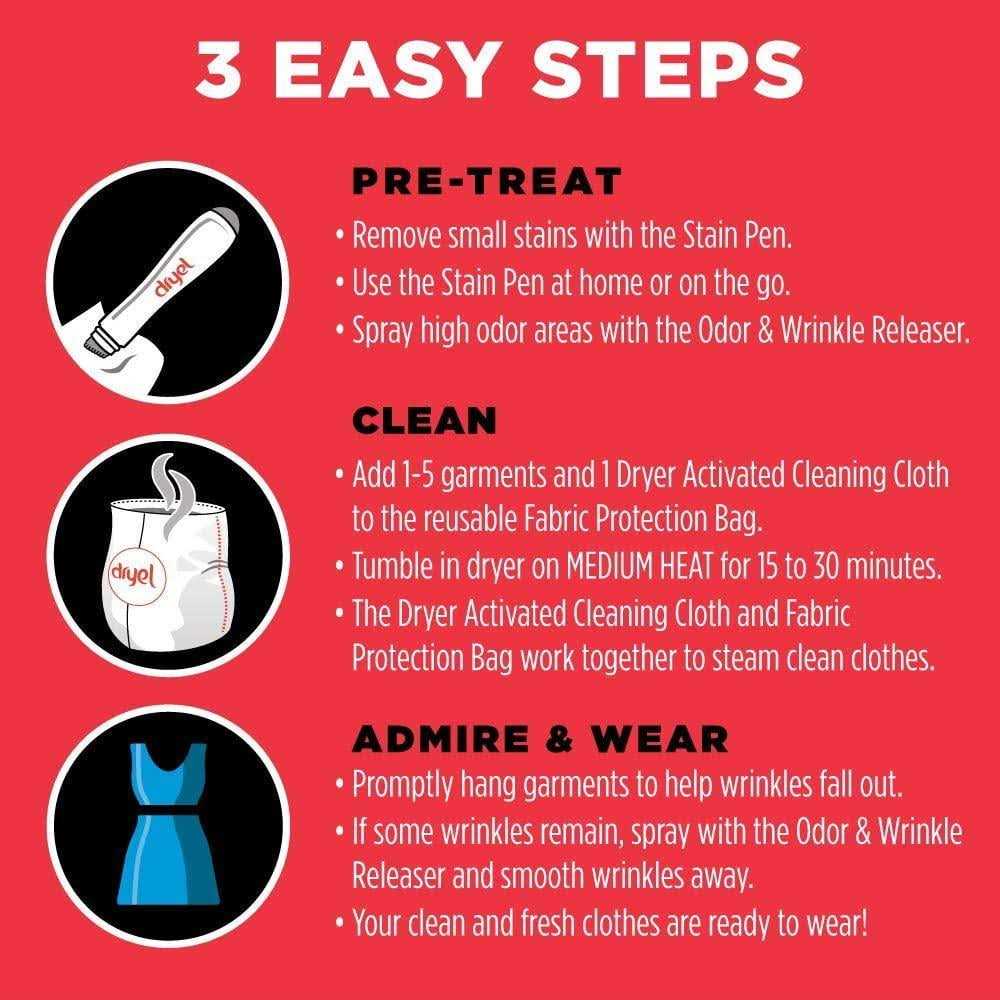 3 EASY STEPS

dryel

PRE-TREAT
• Remove small stains with the Stain Pen.
• Use the Stain Pen at home or on the go.
• Spray high odor areas with the Odor & Wrinkle Releaser.

dryel

CLEAN
• Add 1-5 garments and 1 Dryer Activated Cleaning Cloth to the reusable Fabric Protection Bag.
• Tumble in dryer on MEDIUM HEAT for 15 to 30 minutes.
• The Dryer Activated Cleaning Cloth and Fabric Protection Bag work together to steam clean clothes.

ADMIRE & WEAR
• Promptly hang garments to help wrinkles fall out.
• If some wrinkles remain, spray with the Odor & Wrinkle Releaser and smooth wrinkles away.
• Your clean and fresh clothes are ready to wear!