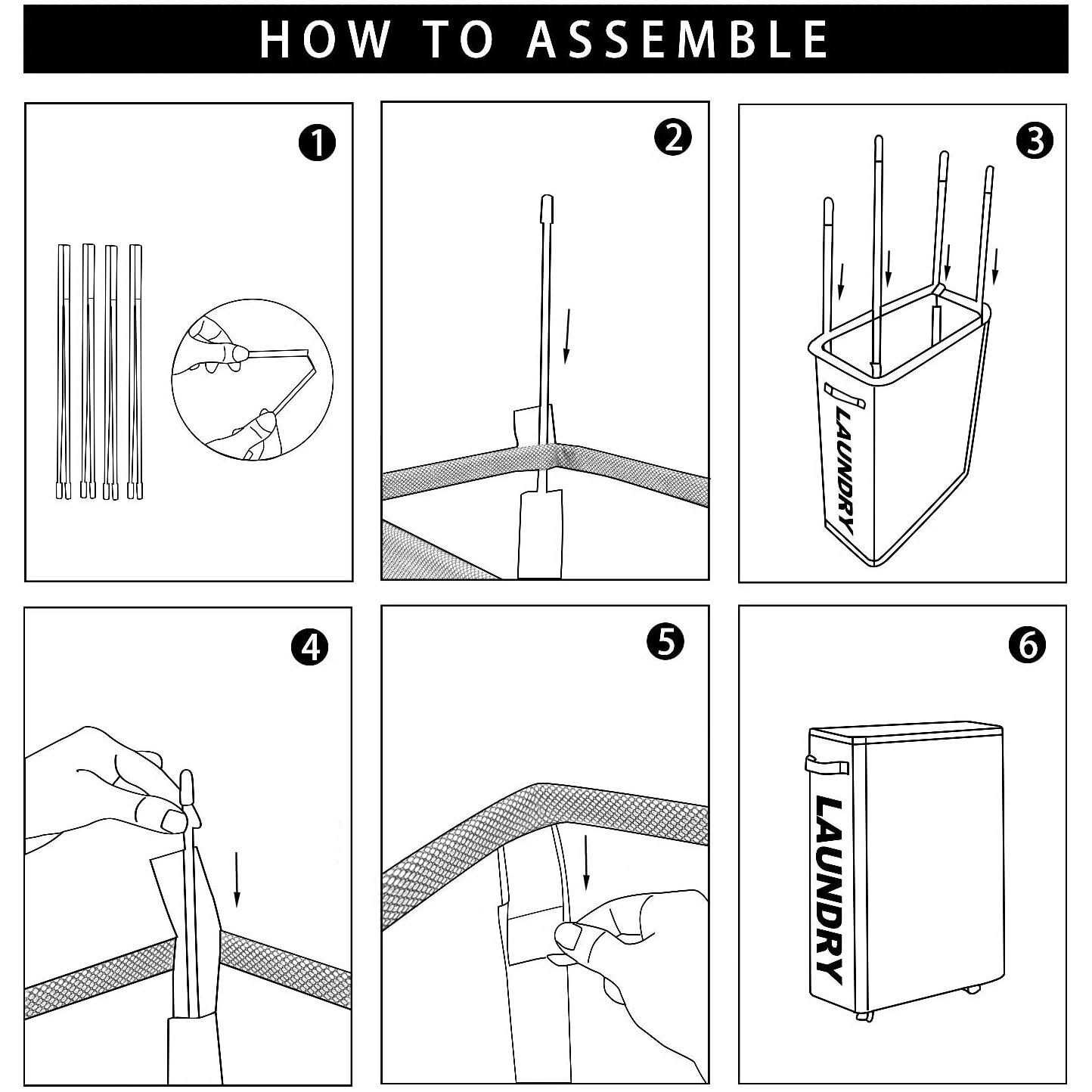 HOW TO ASSEMBLE

1

2

3

LAUNDRY

4

5

6

LAUNDRY