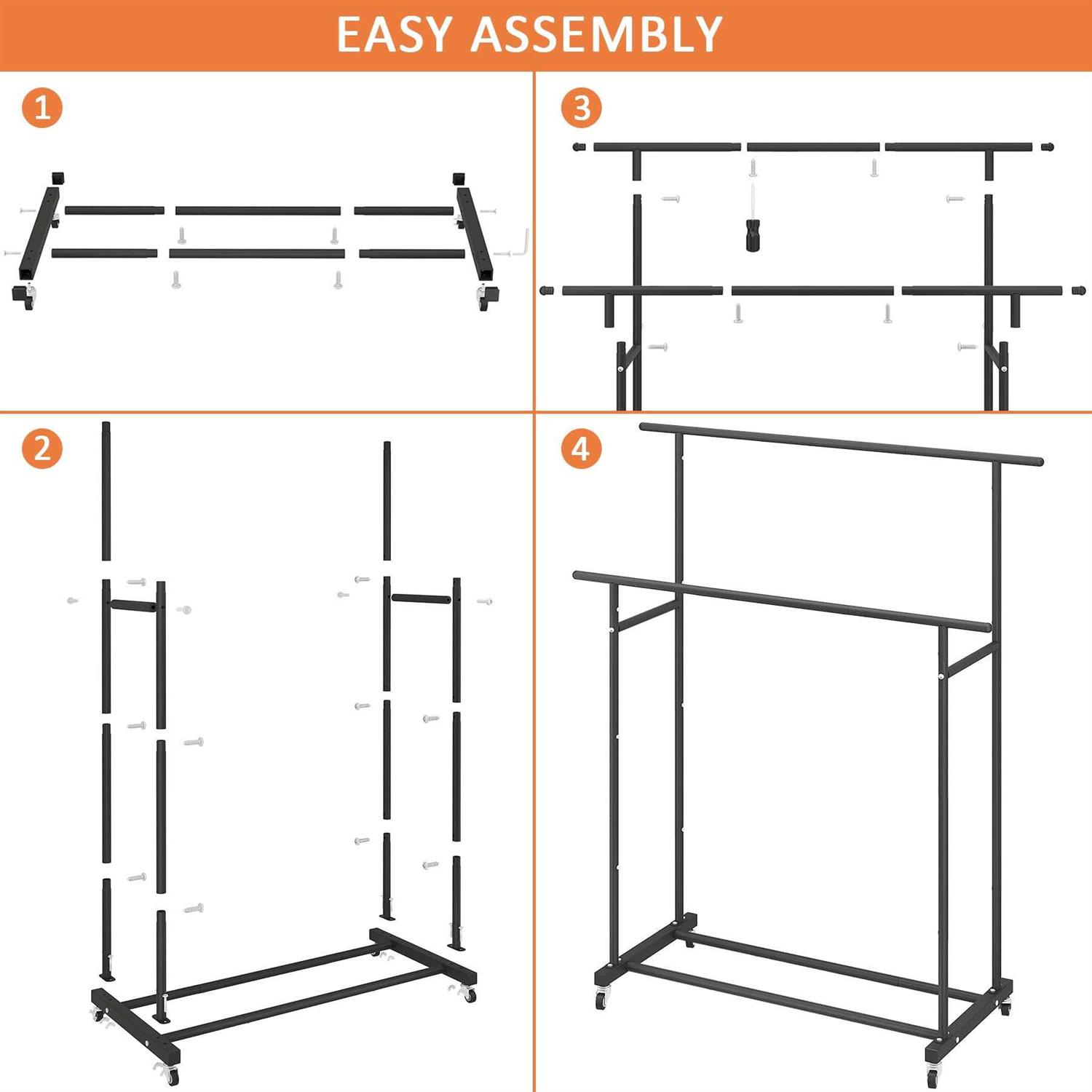 EASY ASSEMBLY

1

3

2

4