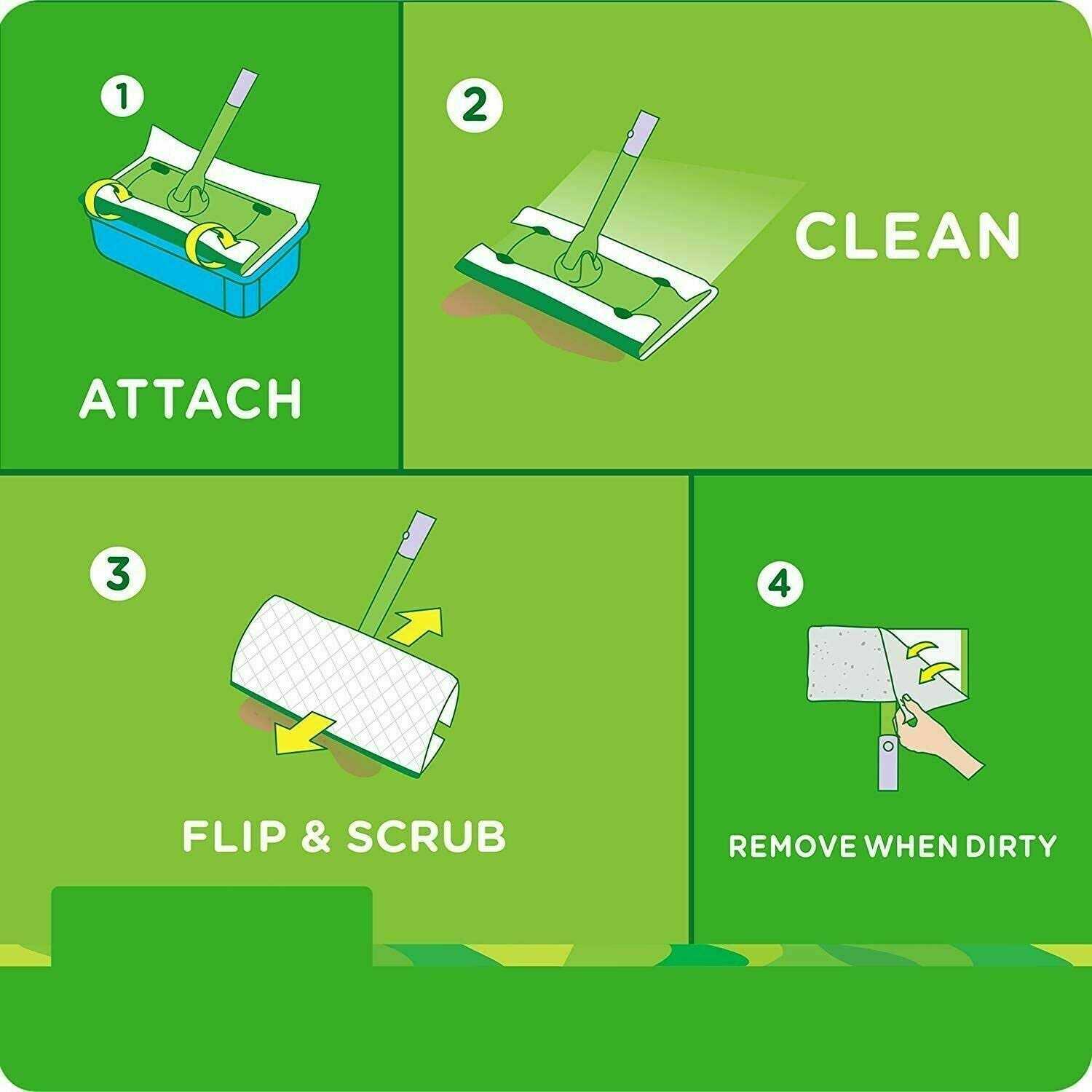 1

ATTACH

2

CLEAN

3

FLIP & SCRUB

4

REMOVE WHEN DIRTY