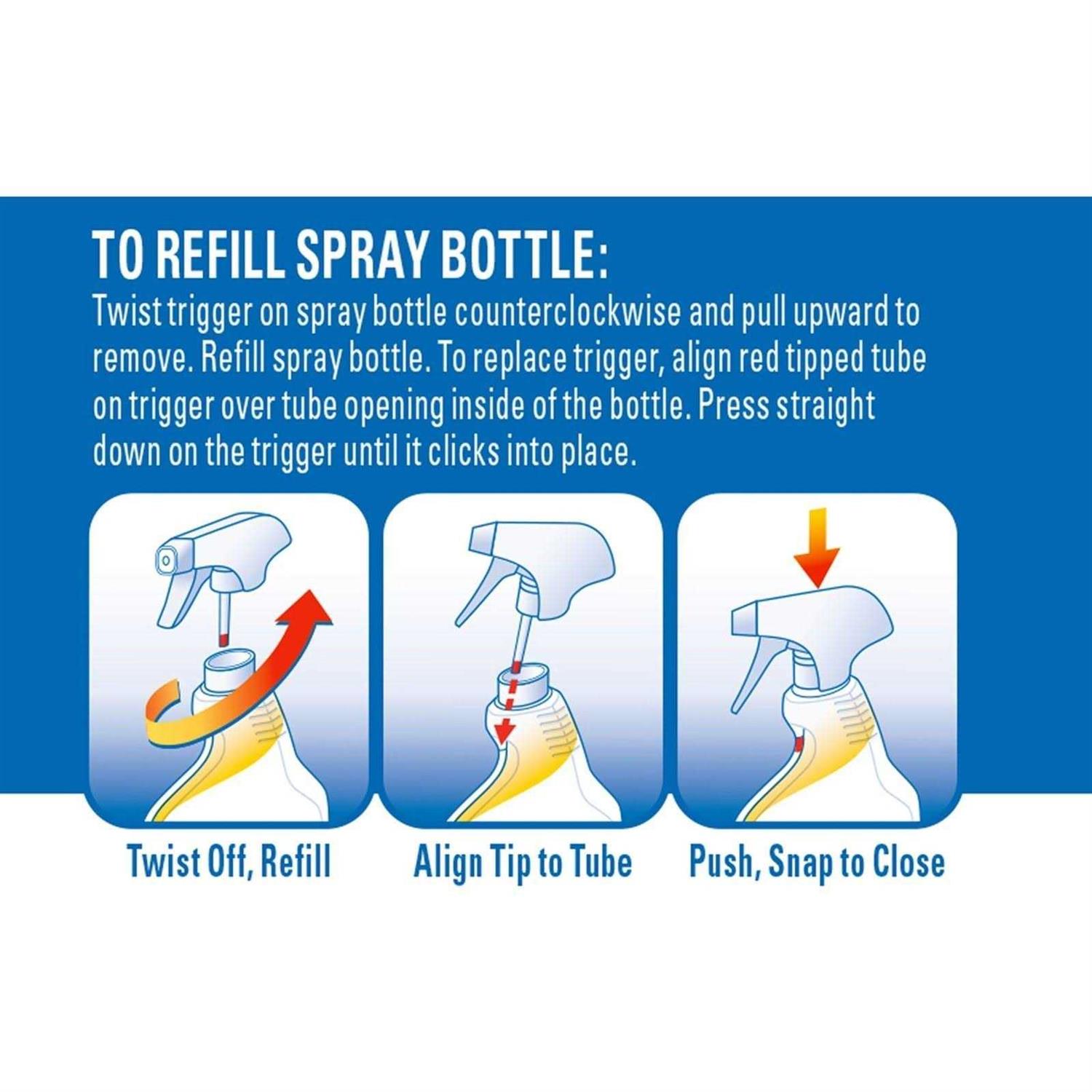 TO REFILL SPRAY BOTTLE:
Twist trigger on spray bottle counterclockwise and pull upward to remove. Refill spray bottle. To replace trigger, align red tipped tube on trigger over tube opening inside of the bottle. Press straight down on the trigger until it clicks into place.

Twist Off, Refill

Align Tip to Tube

Push, Snap to Close