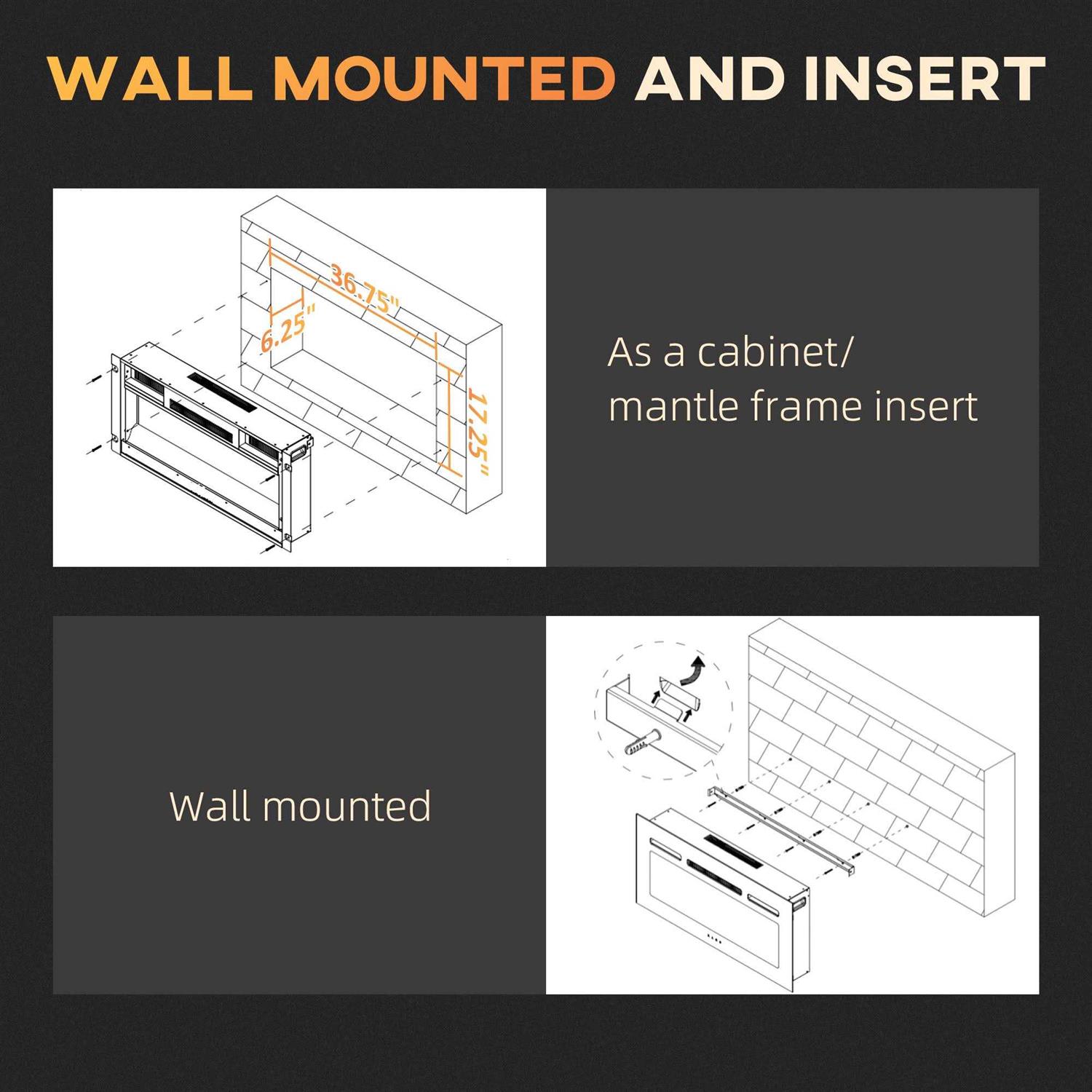 WALL MOUNTED AND INSERT

36.75"
6.25"
17.25"

As a cabinet/ mantle frame insert

Wall mounted