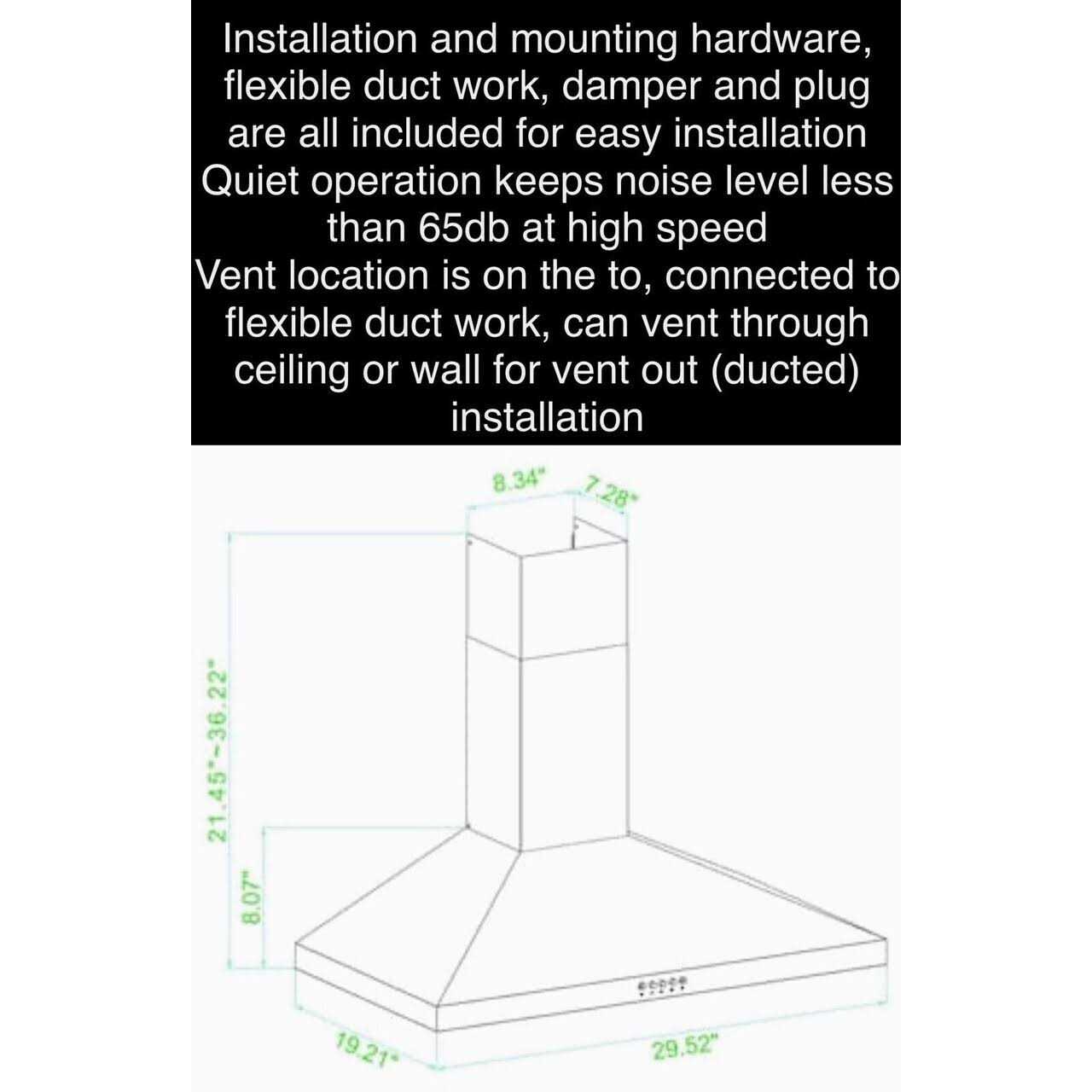 Installation and mounting hardware, flexible duct work, damper and plug are all included for easy installation
Quiet operation keeps noise level less than 65db at high speed
Vent location is on the to, connected to flexible duct work, can vent through ceiling or wall for vent out (ducted) installation

8.34"
7.28"
21.45"~36.22"
8.07"
19.21"
29.52"