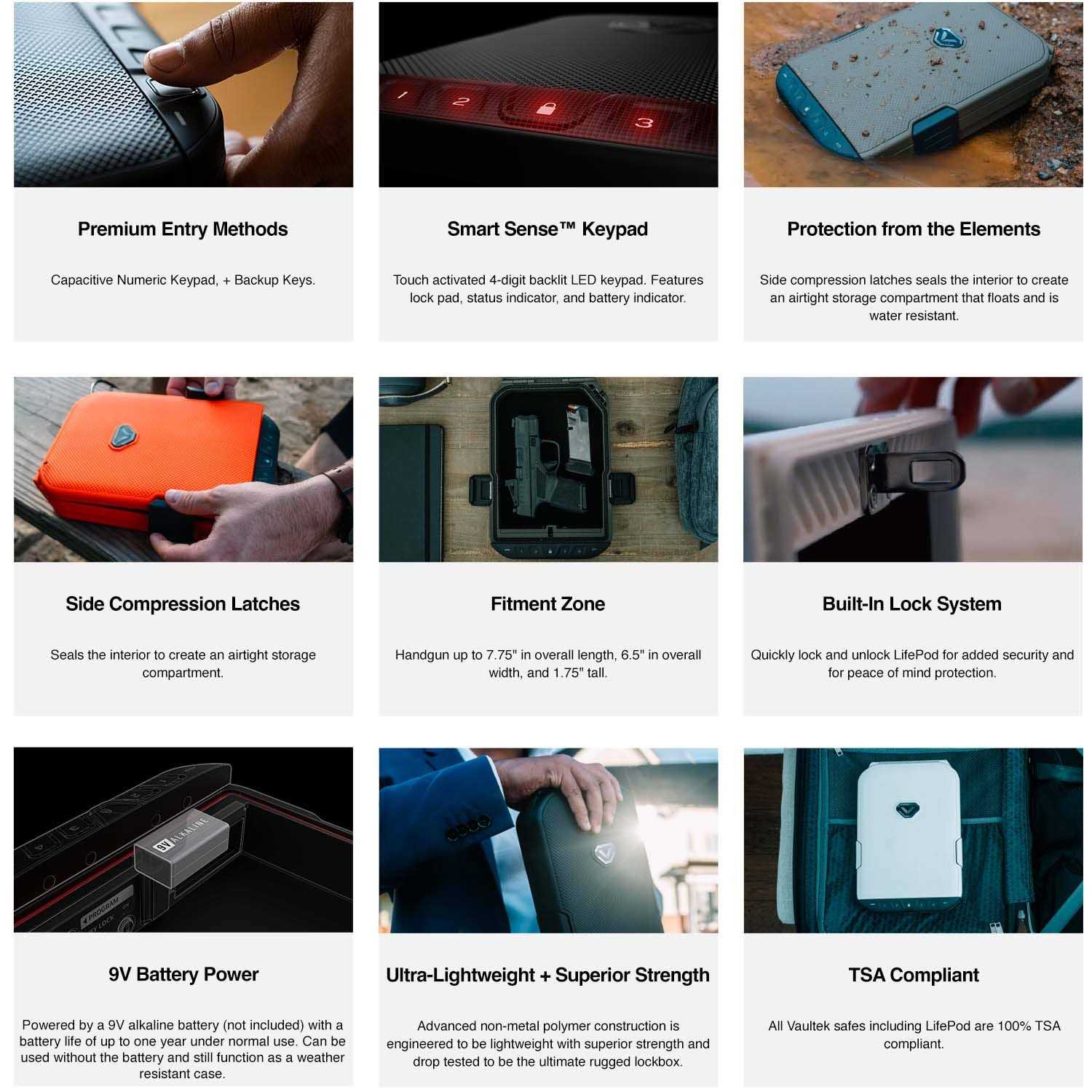 1 2 3

Premium Entry Methods

Capacitive Numeric Keypad, + Backup Keys.

Smart Sense™ Keypad

Touch activated 4-digit backlit LED keypad. Features lock pad, status indicator, and battery indicator.

Protection from the Elements

Side compression latches seals the interior to create an airtight storage compartment that floats and is water resistant.

Side Compression Latches

Seals the interior to create an airtight storage compartment.

Fitment Zone

Handgun up to 7.75" in overall length, 6.5" in overall width, and 1.75" tall.

Built-In Lock System

Quickly lock and unlock LifePod for added security and for peace of mind protection.

9V ALKALINE

PROGRAM

KEY LOCK

9V Battery Power

Powered by a 9V alkaline battery (not included) with a battery life of up to one year under normal use. Can be used without the battery and still function as a weather resistant case.

Ultra-Lightweight + Superior Strength

Advanced non-metal polymer construction is engineered to be lightweight with superior strength and drop tested to be the ultimate rugged lockbox.

TSA Compliant

All Vaultek safes including LifePod are 100% TSA compliant.